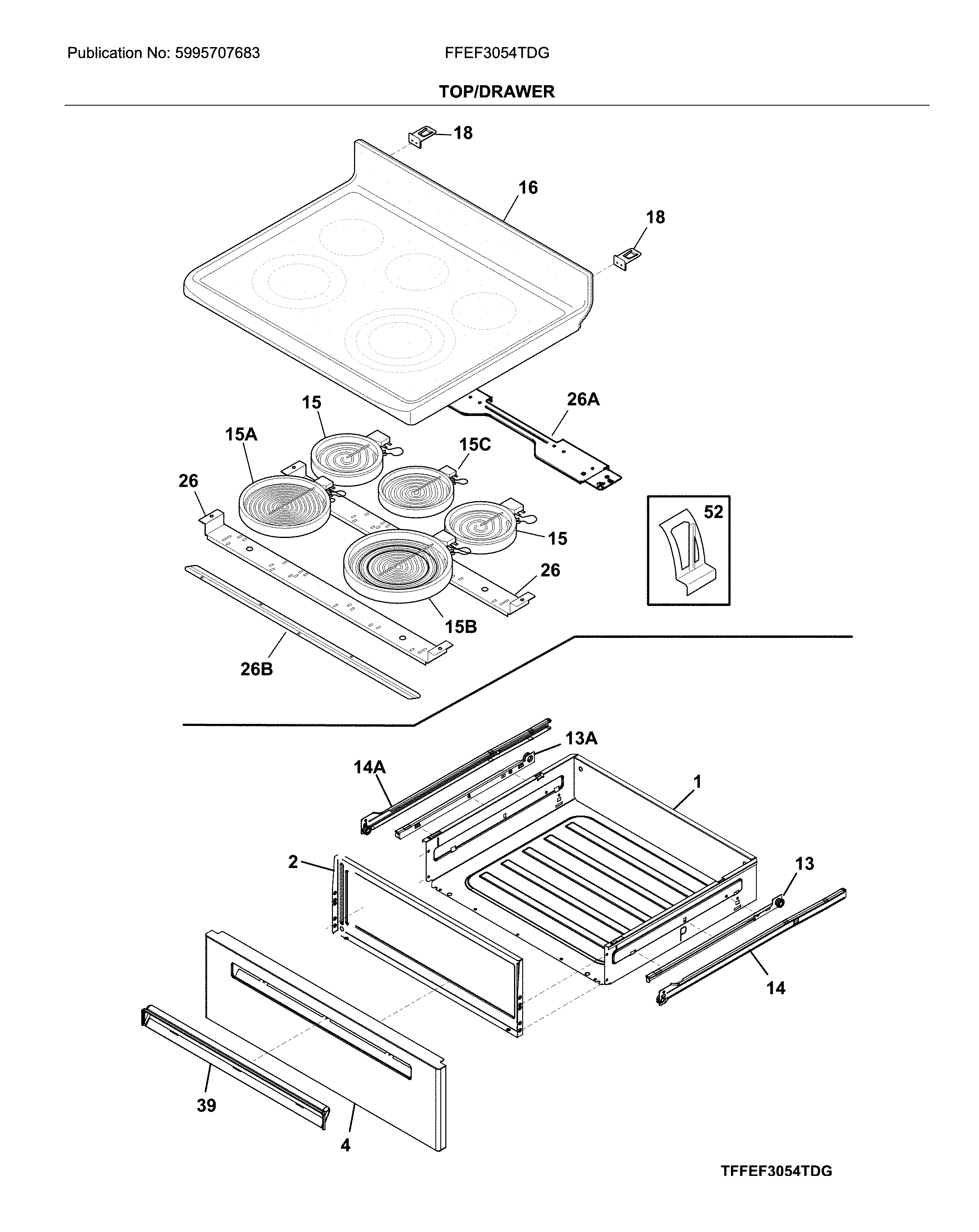 Publication No: 5995707683

FFEF3054TDG

TOP/DRAWER

18

16

18

15

26A

15A

15C

26

52

15

26

15B

26B

13A

14A

1

2

13

14

39

4

TFFEF3054TDG