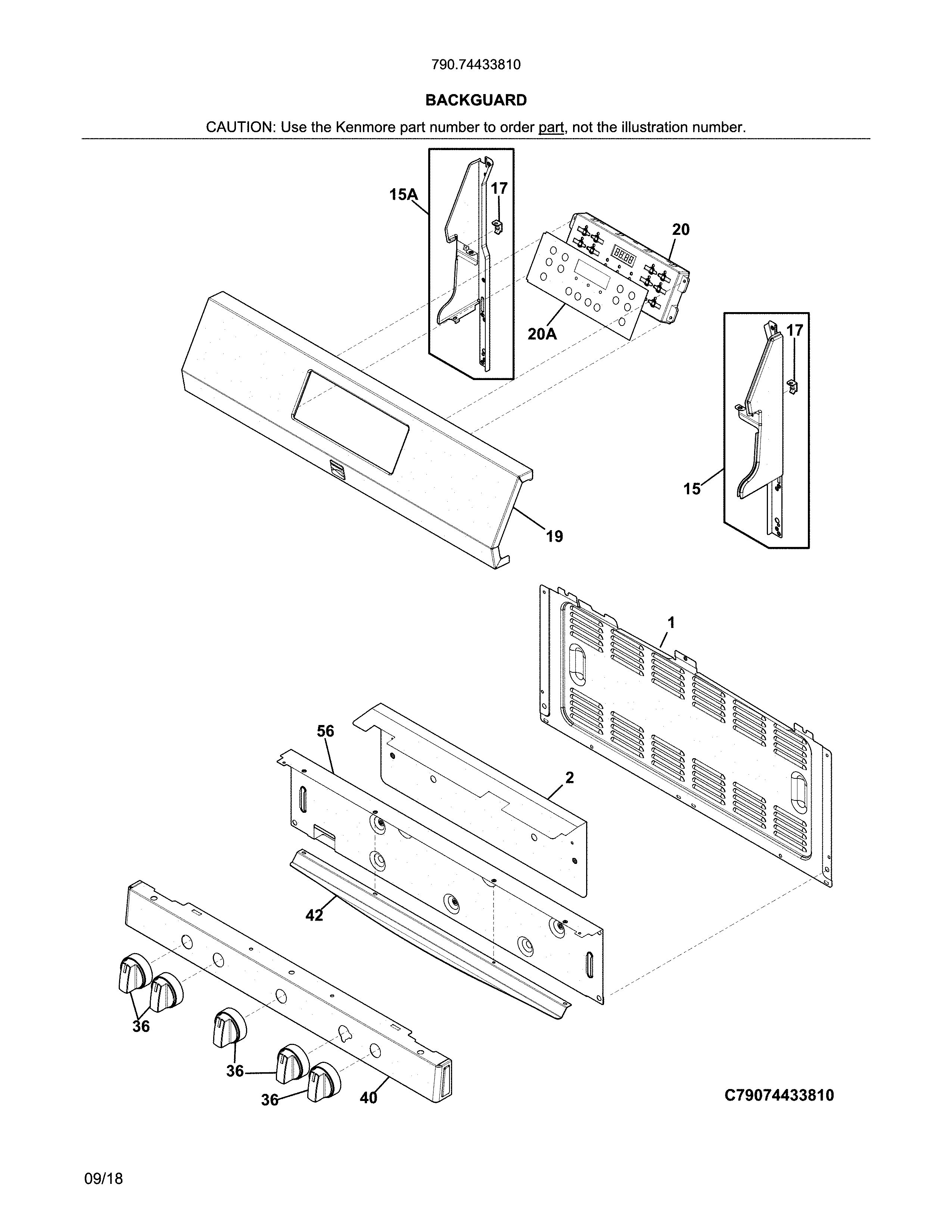 790.74433810

BACKGUARD

CAUTION: Use the Kenmore part number to order part, not the illustration number.

15A
17
20
20A
17
15
19
1
56
2
42
36
36
36
40
C79074433810

09/18