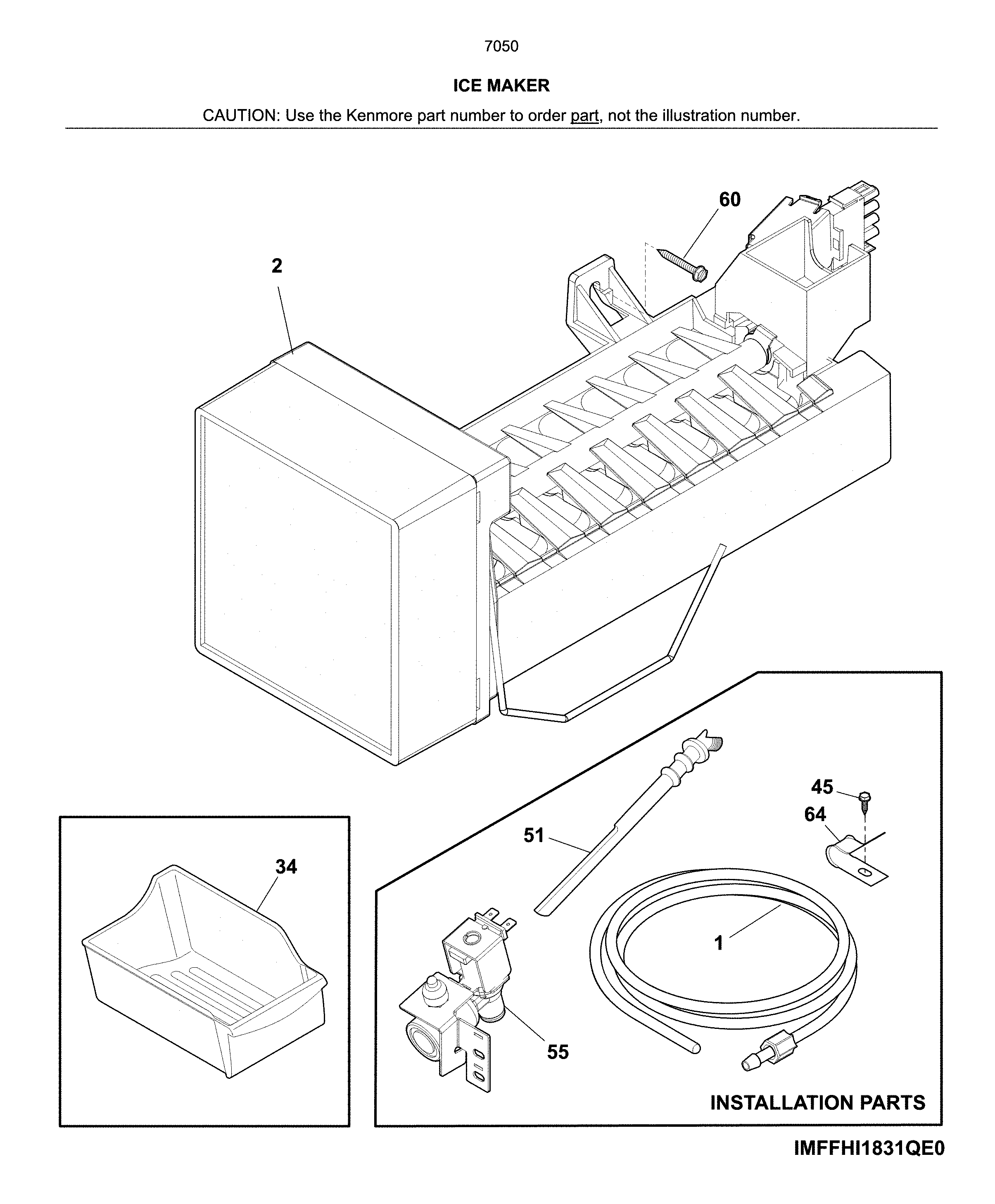 7050

ICE MAKER

CAUTION: Use the Kenmore part number to order part, not the illustration number.

60

2

45

64

51

34

1

55

INSTALLATION PARTS

IMFFHI1831QE0