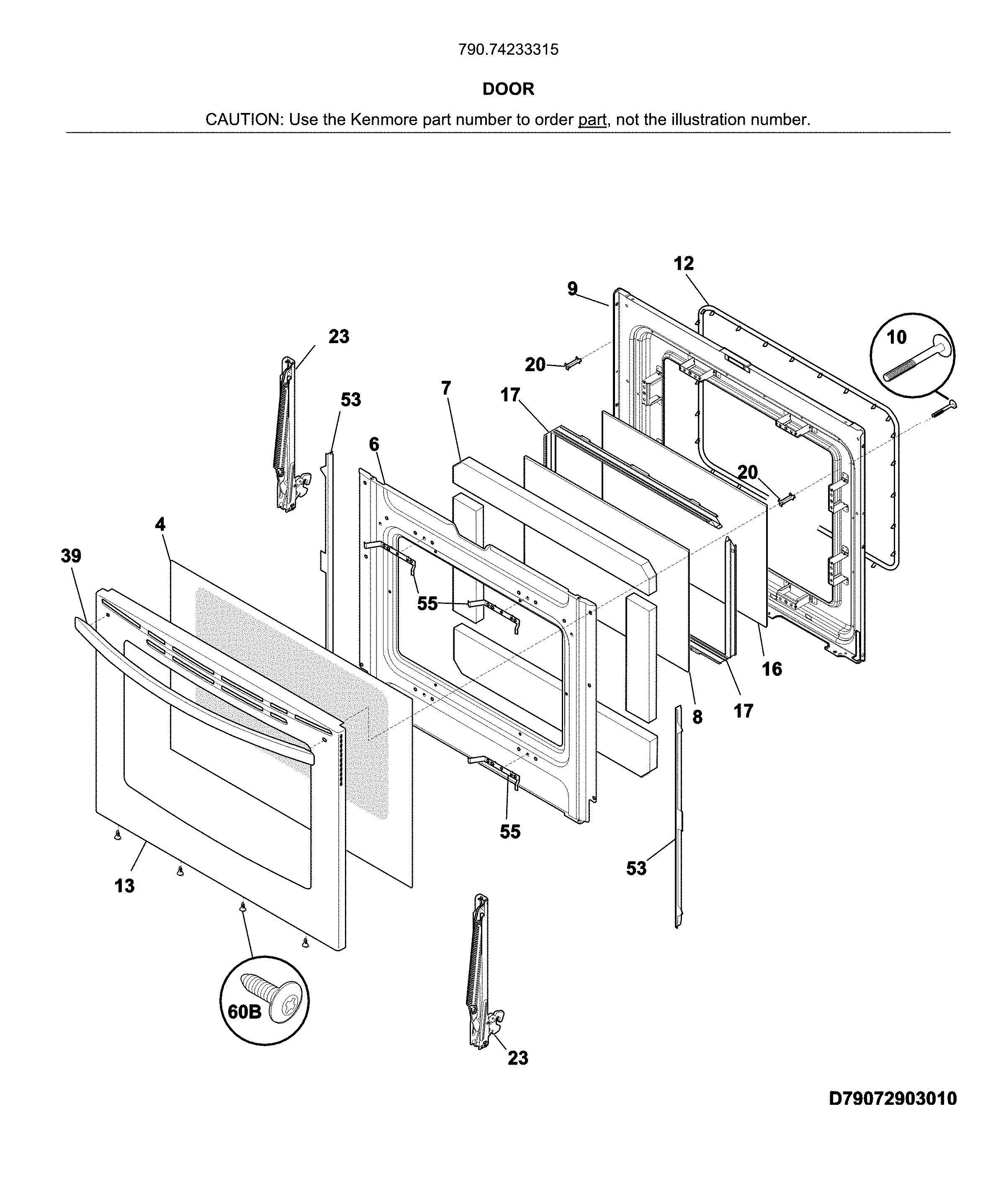 790.74233315

DOOR

CAUTION: Use the Kenmore part number to order part, not the illustration number.

12
9
10
23
20
53
7
17
6
20
4
39
55
16
8
17
55
53
13
60B
23

D79072903010