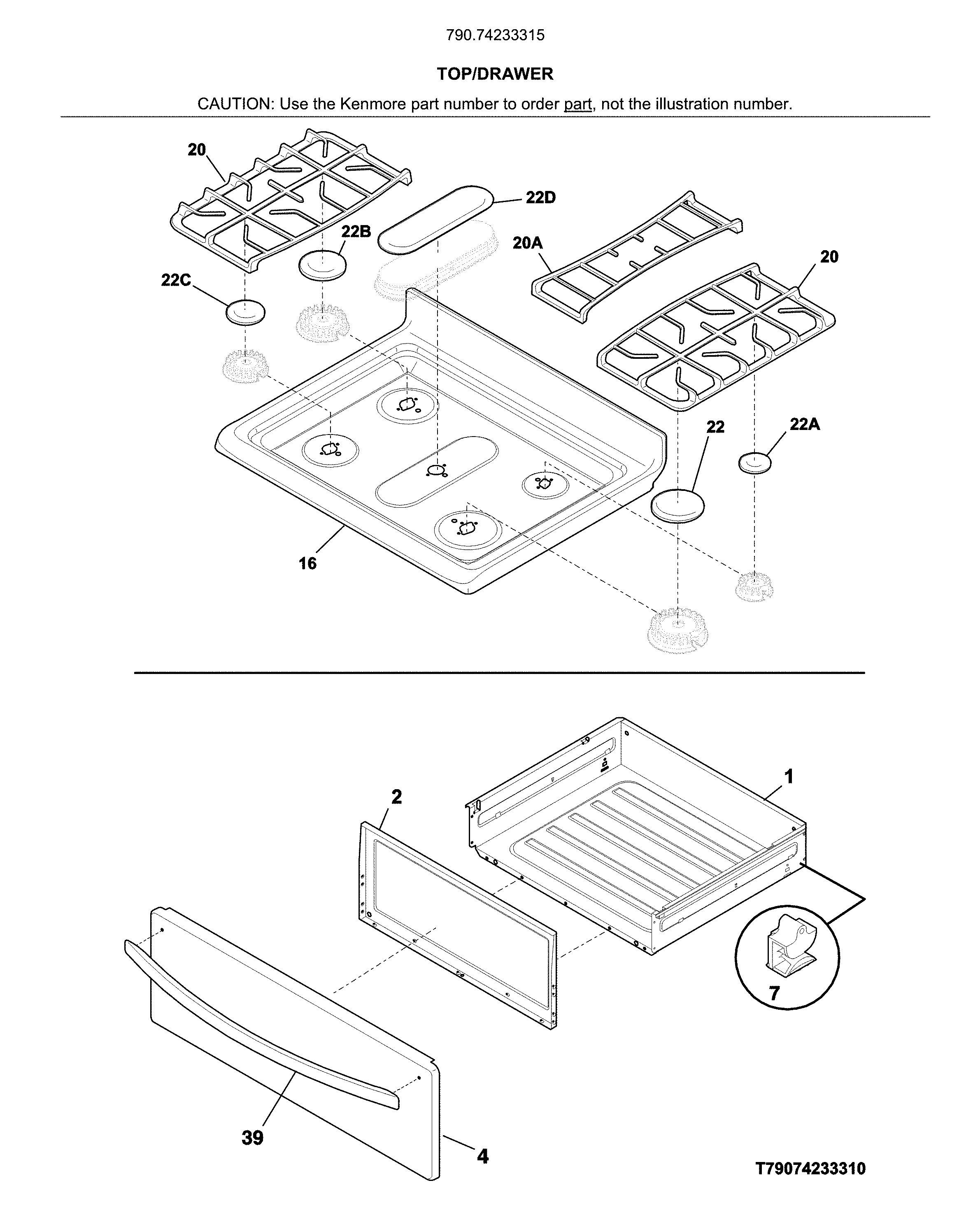 790.74233315

TOP/DRAWER

CAUTION: Use the Kenmore part number to order part, not the illustration number.

20

22D

22B

20A

20

22C

22

22A

16

1

2

7

39

4

T79074233310