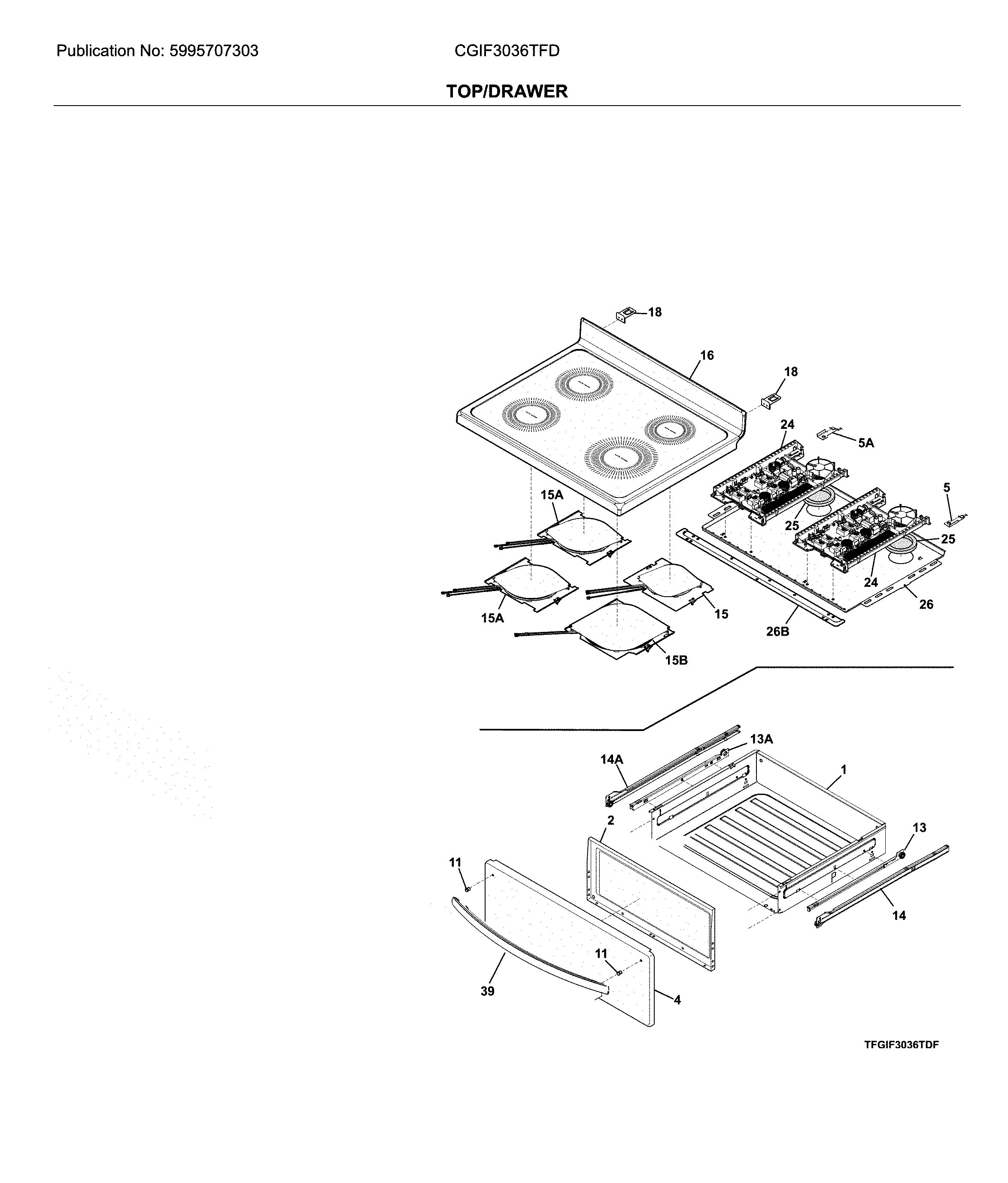 Publication No: 5995707303

CGIF3036TFD

TOP/DRAWER

18
16
18
24
5A
5
15A
25
25
24
26
15A
15
26B
15B

13A
14A
1
2
13
11
14
11
39
4

TFGIF3036TDF