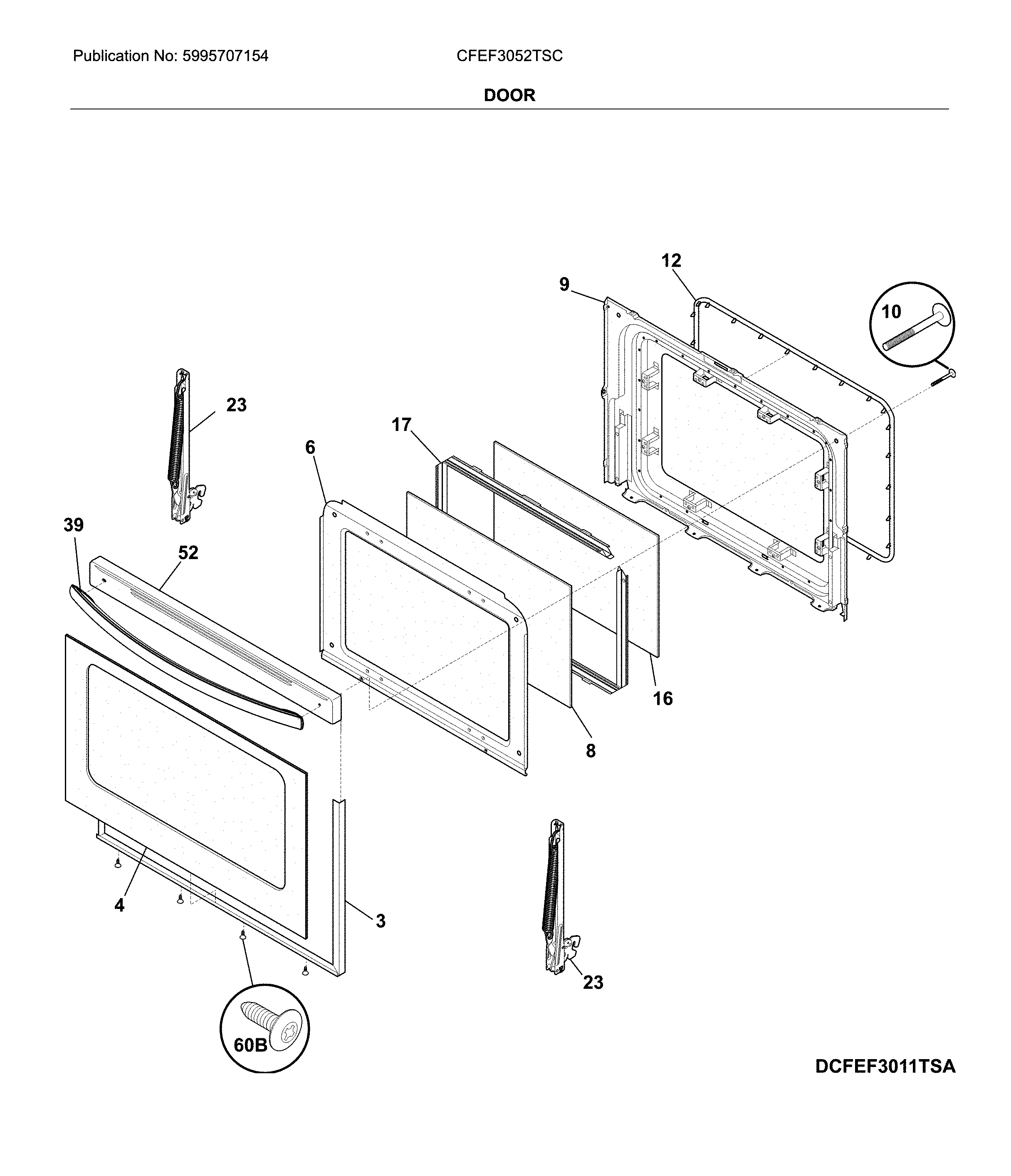 Publication No: 5995707154

CFEF3052TSC

DOOR

12

9

10

23

17

6

39

52

16

8

4

3

23

60B

DCFEF3011TSA