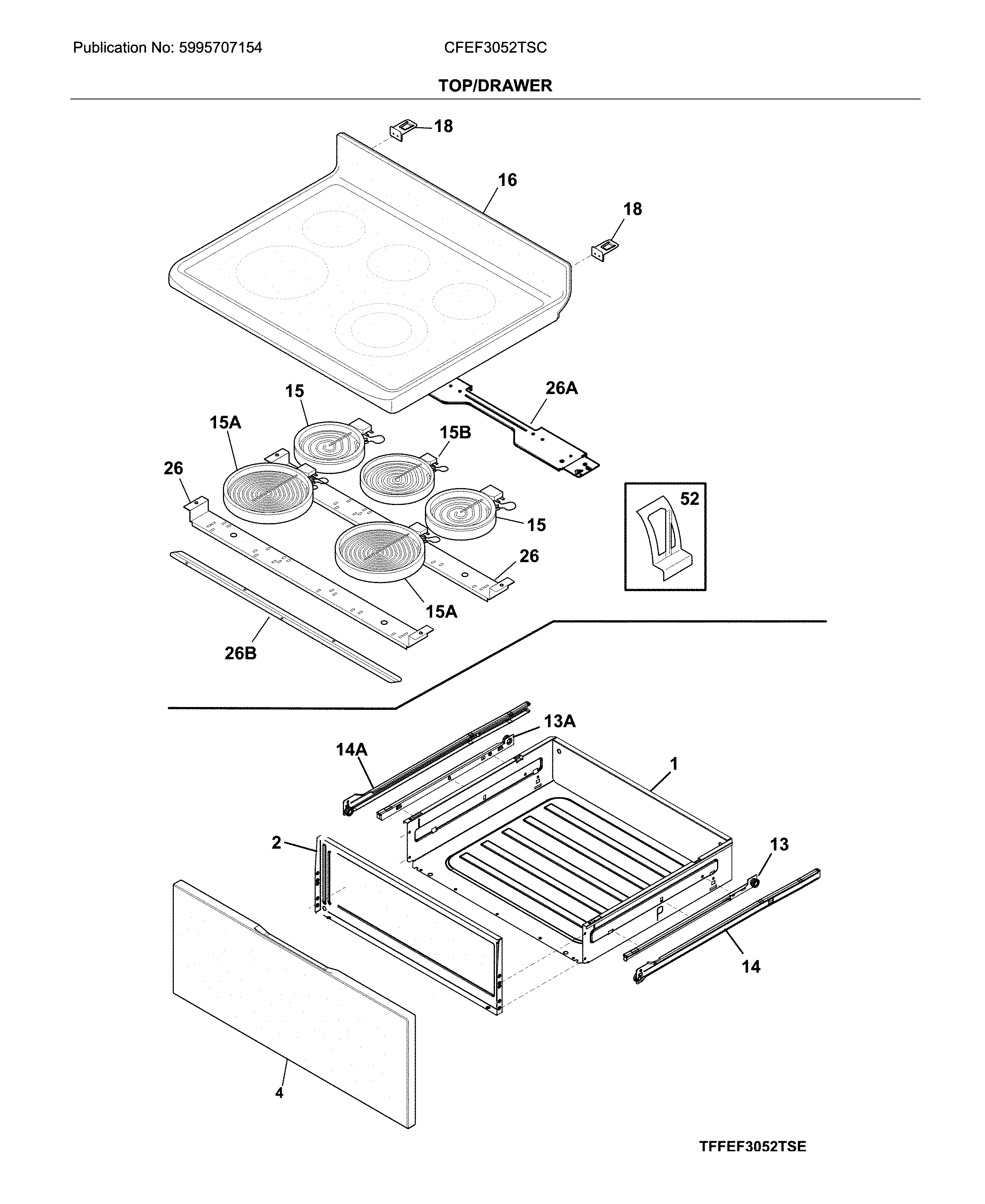 Publication No: 5995707154

CFEF3052TSC

TOP/DRAWER

18

16

18

15

26A

15A

15B

26

52

15

26

15A

26B

13A

14A

1

2

13

14

4

TFFEF3052TSE