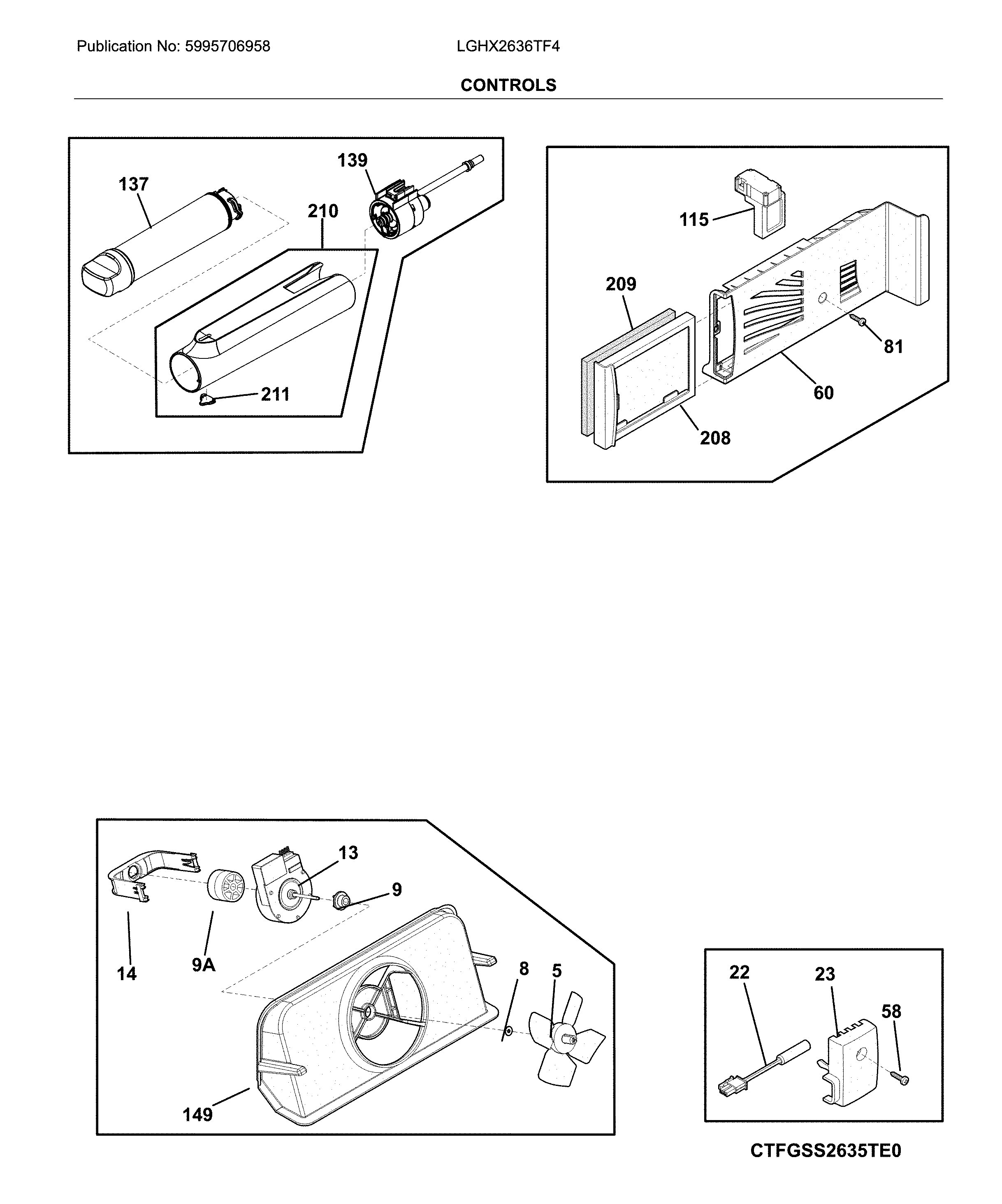 Publication No: 5995706958

LGHX2636TF4

CONTROLS

137

139

210

211

115

209

81

60

208

13

9

14

9A

8

5

149

22

23

58

CTFGSS2635TE0