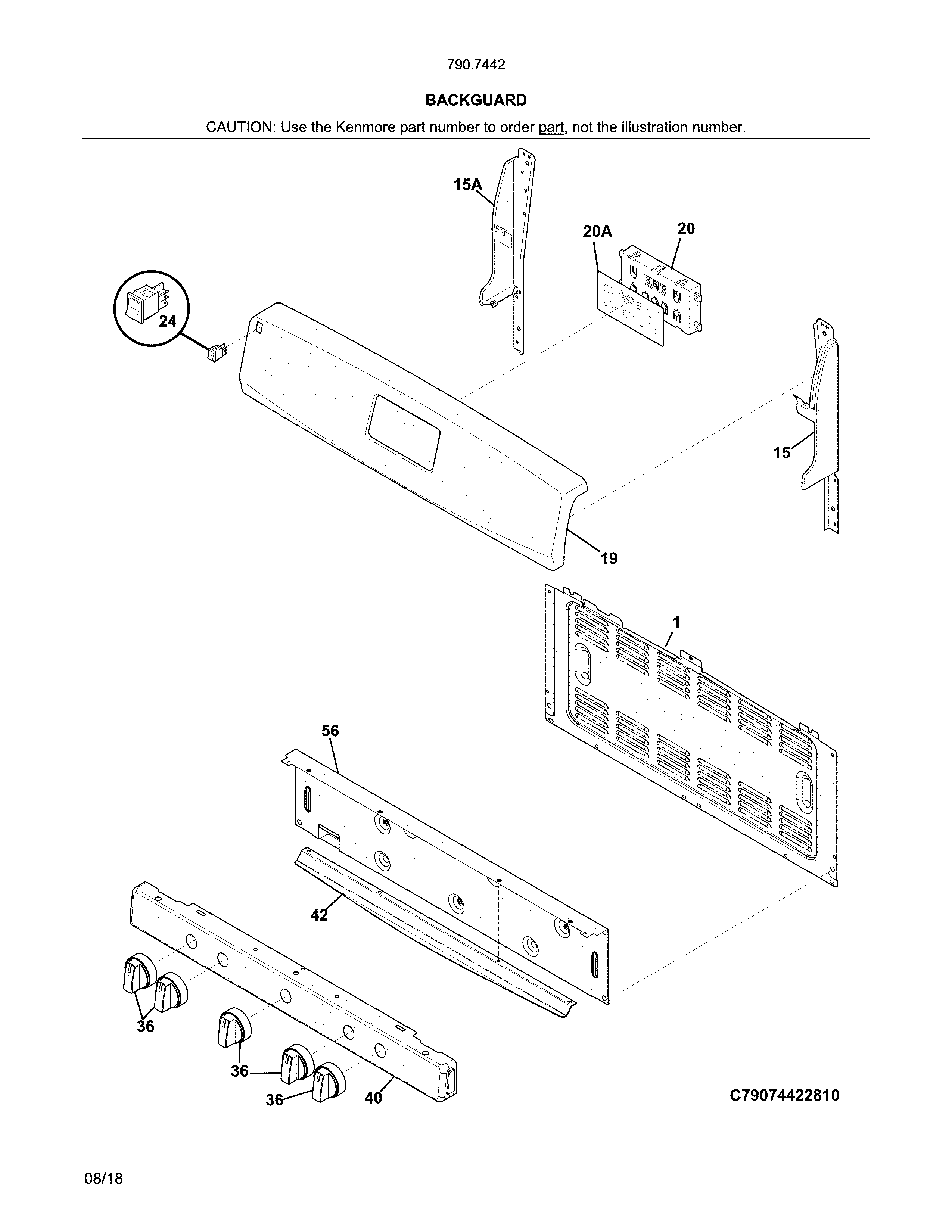 790.7442

BACKGUARD

CAUTION: Use the Kenmore part number to order part, not the illustration number.

15A

20A

20

24

15

19

1

56

42

36

36

36

40

C79074422810

08/18