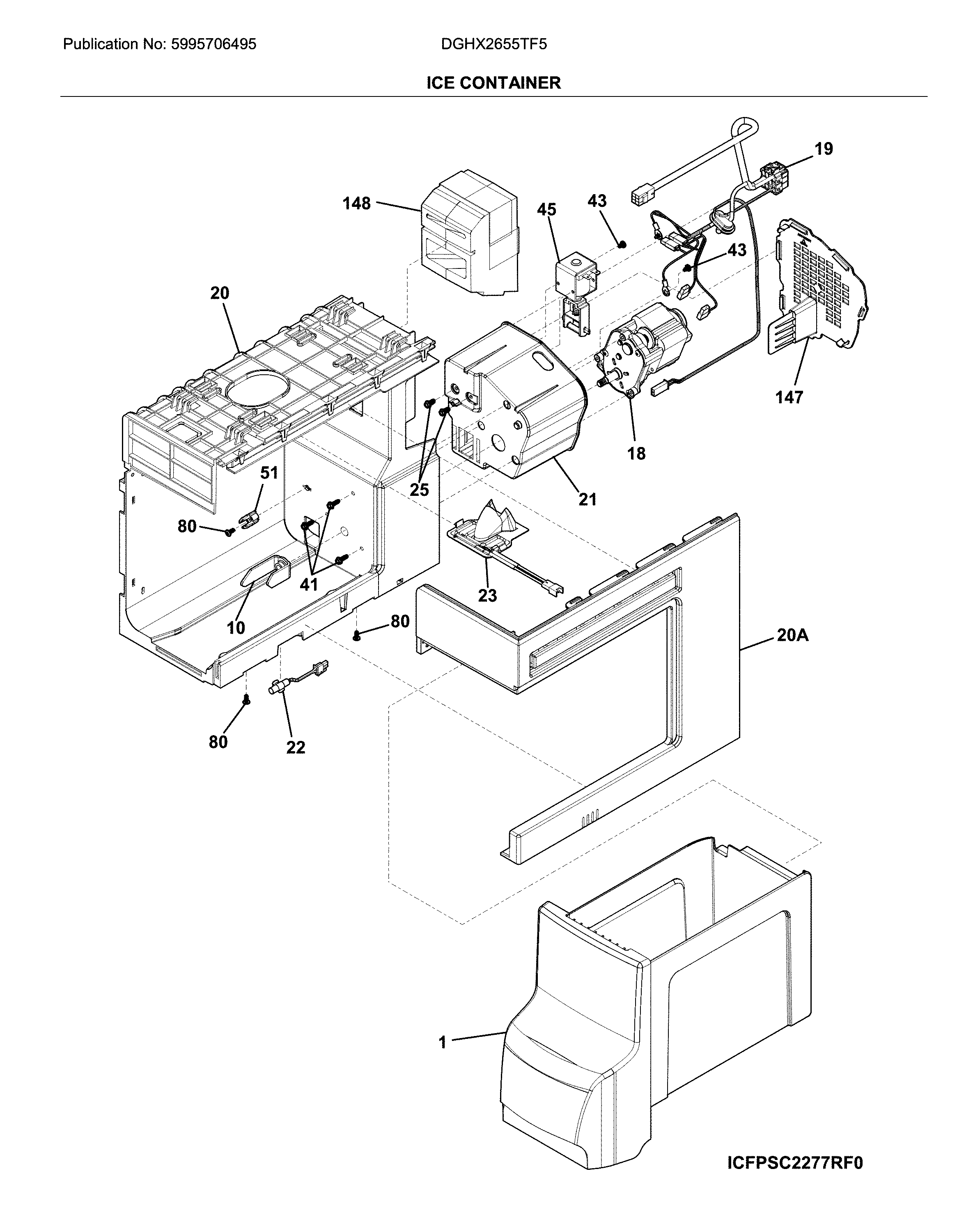 Publication No: 5995706495

DGHX2655TF5

ICE CONTAINER

19
148
45
43
43
20
147
18
25
21
51
80
41
23
10
80
20A
80
22
1

ICFPSC2277RF0