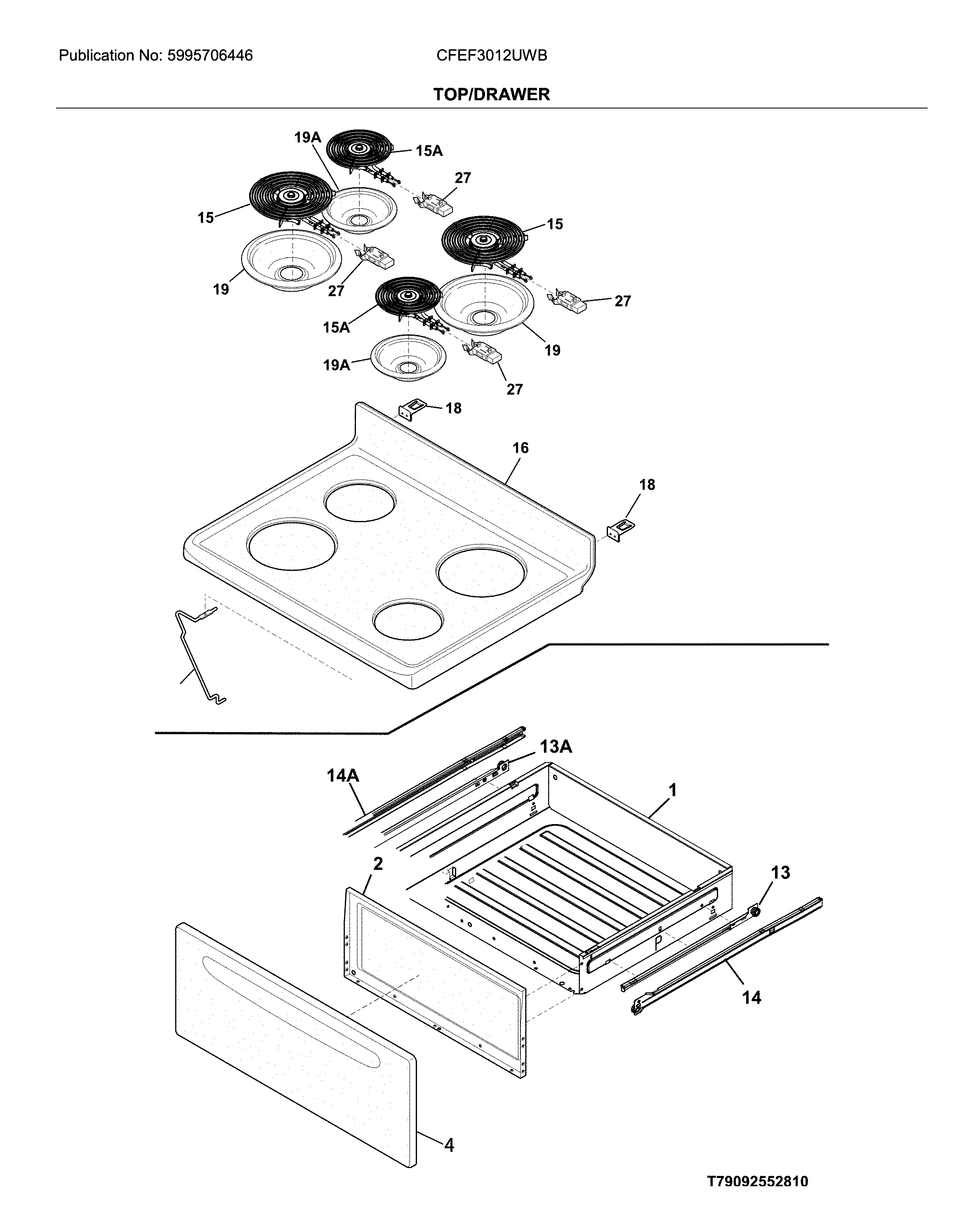 Publication No: 5995706446

CFEF3012UWB

TOP/DRAWER

19A
15A
27
15
15
19
27
27
15A
19
19A
27
18
16
18
13A
14A
1
2
13
14
4

T79092552810