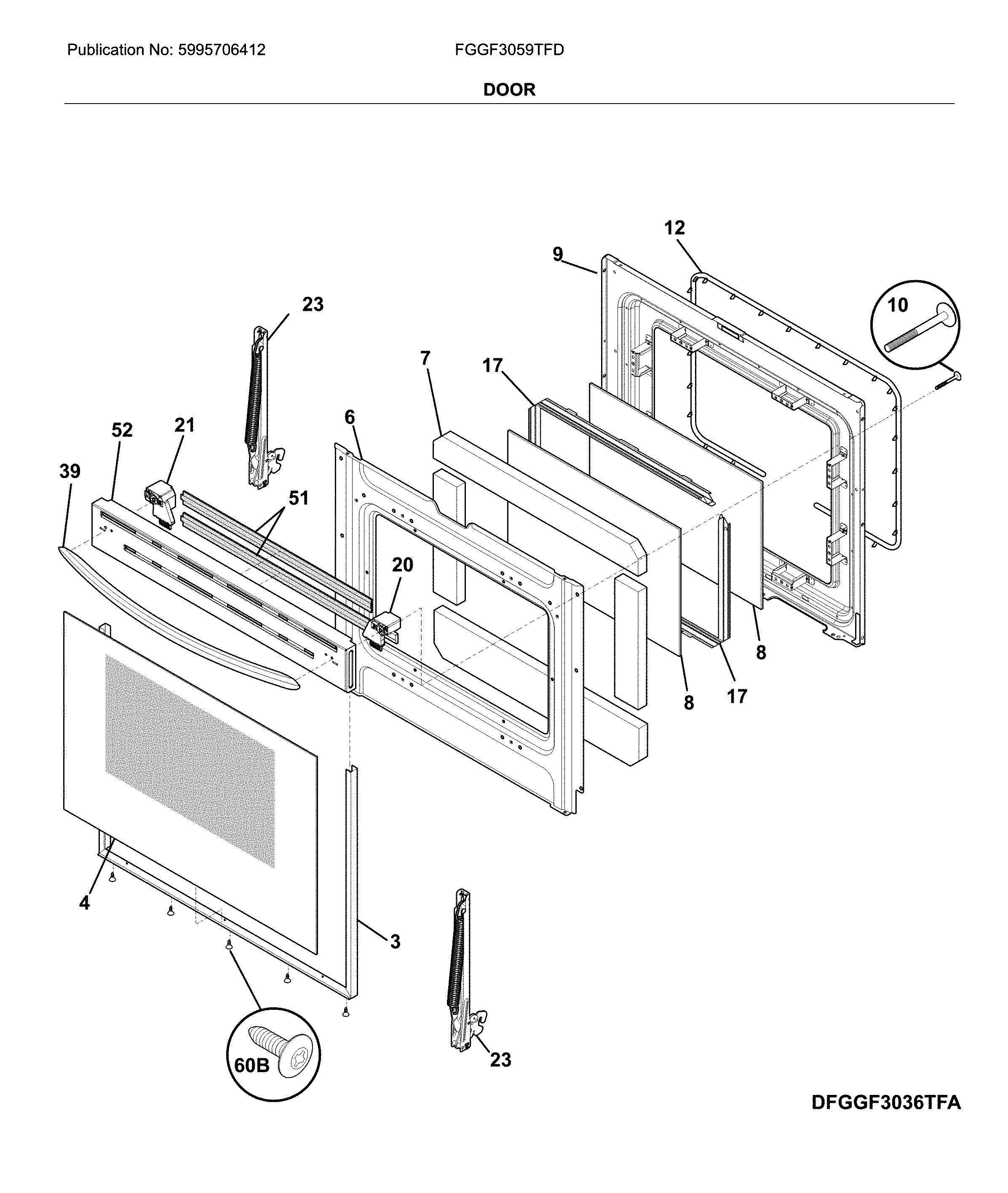 Publication No: 5995706412

FGGF3059TFD

DOOR

12

9

10

23

7

17

6

52

21

39

51

20

8

8

17

4

3

60B

23

DFGGF3036TFA