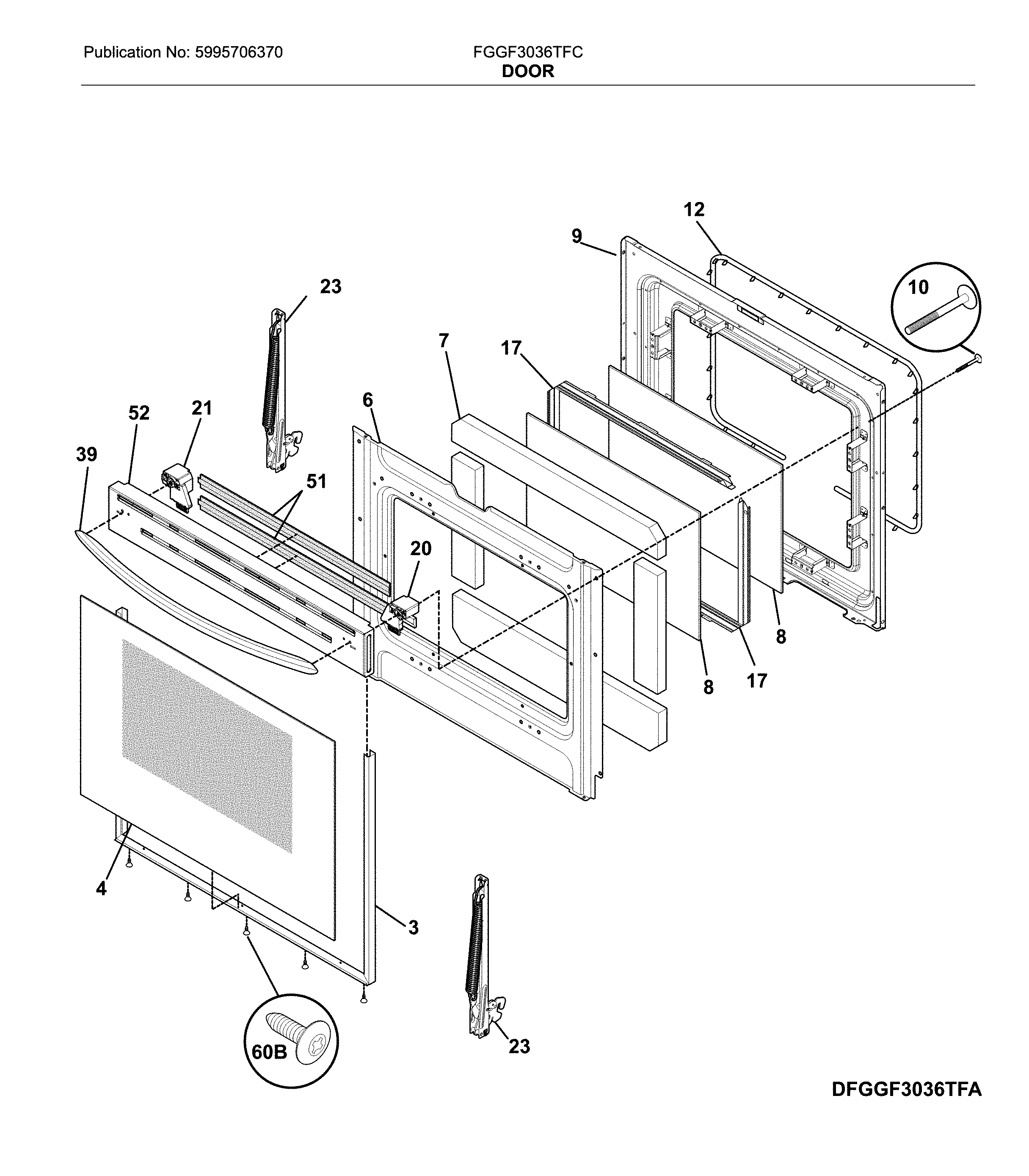 Publication No: 5995706370

FGGF3036TFC
DOOR

12
9
10
23
7
17
6
52
21
39
51
20
8
8
17
4
3
60B
23

DFGGF3036TFA