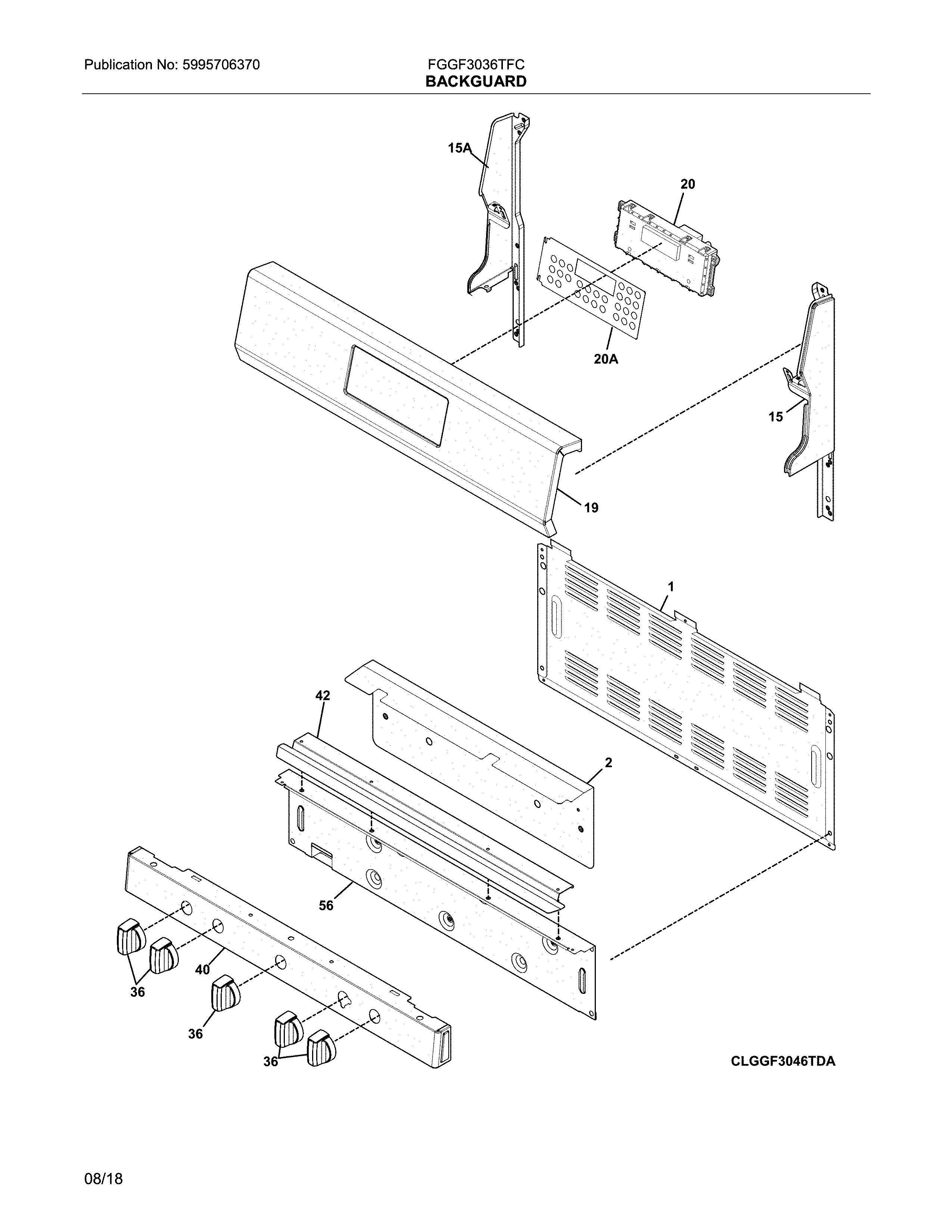 Publication No: 5995706370

FGGF3036TFC
BACKGUARD

15A

20

20A

15

19

1

42

2

56

40

36

36

36

CLGGF3046TDA

08/18