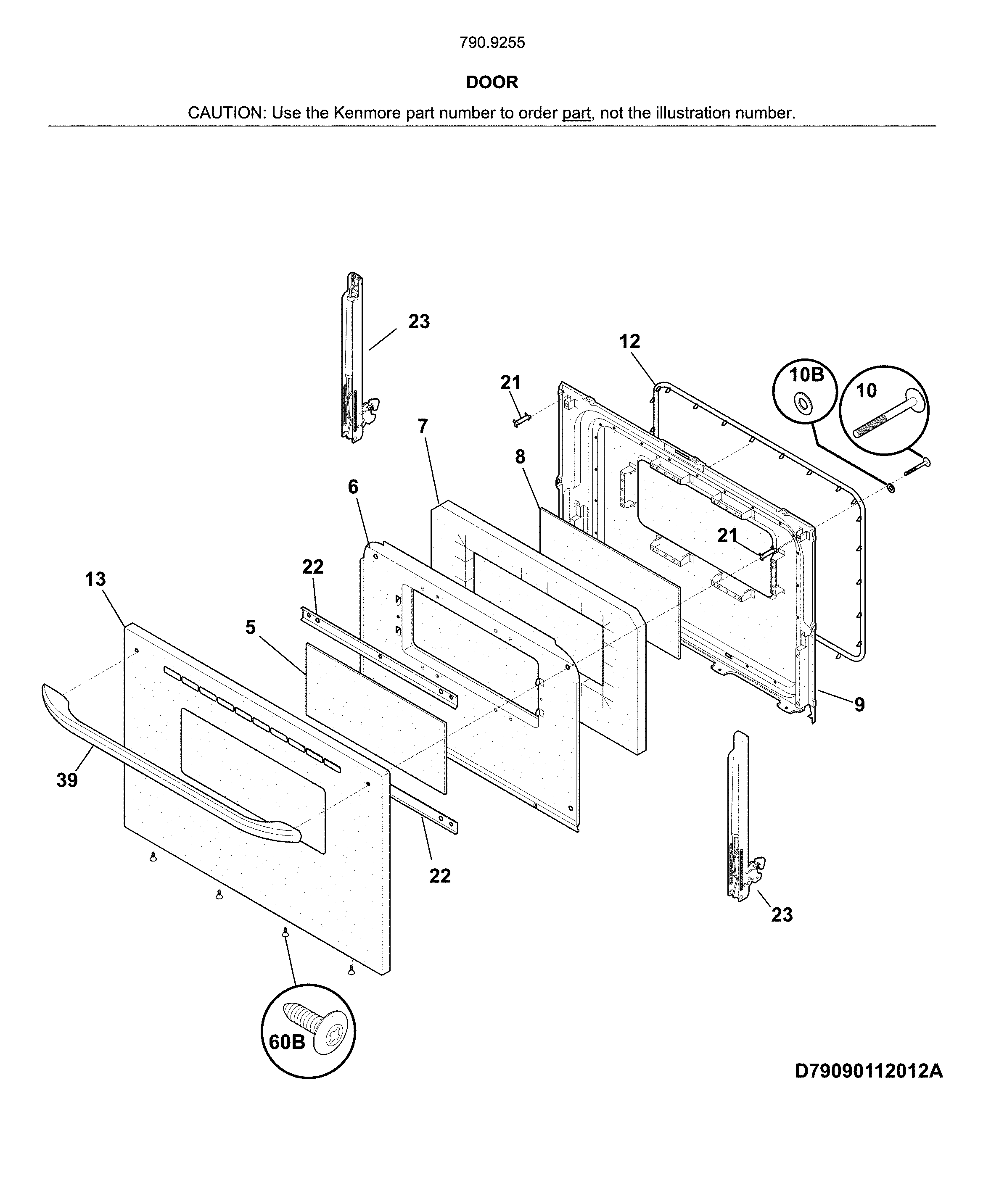 790.9255

DOOR

CAUTION: Use the Kenmore part number to order part, not the illustration number.

23

12

10B

10

21

7

8

6

21

22

13

5

9

39

22

23

60B

D79090112012A