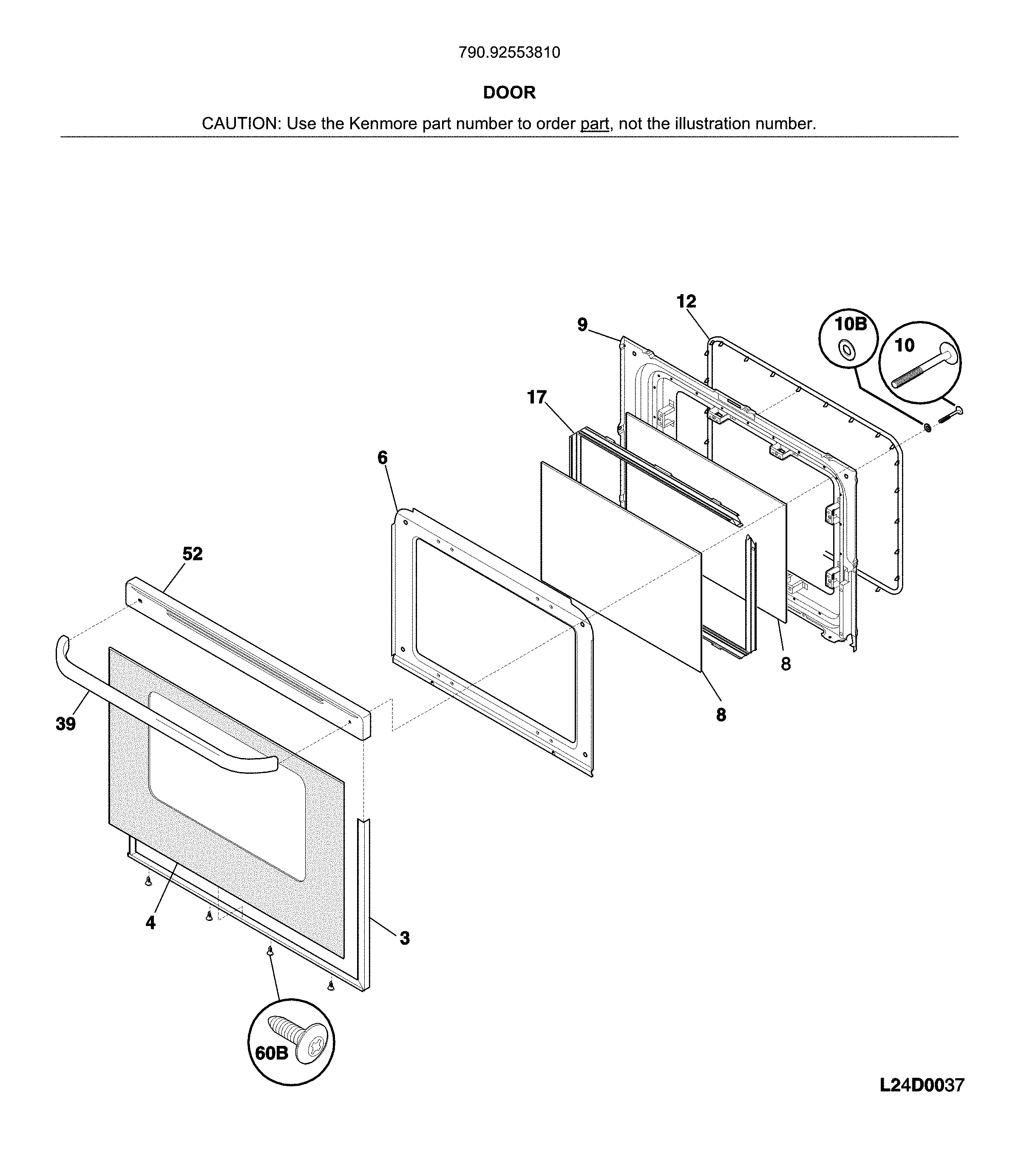 790.92553810

DOOR

CAUTION: Use the Kenmore part number to order part, not the illustration number.

12
9
10B
10
17
6
52
8
8
39
4
3
60B

L24D0037