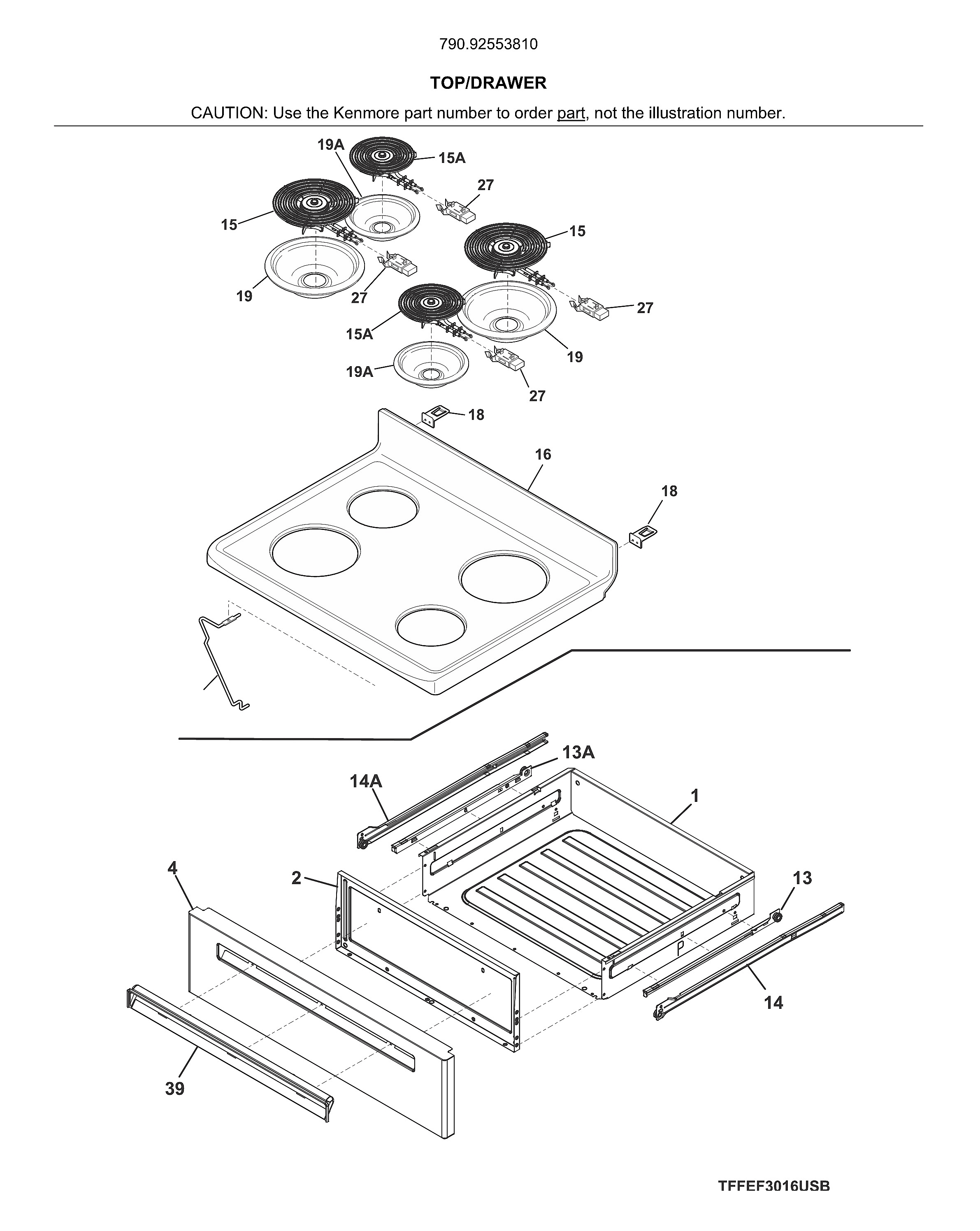 790.92553810

TOP/DRAWER

CAUTION: Use the Kenmore part number to order part, not the illustration number.

19A
15A
27
15
15
19
27
27
15A
19
19A
27
18
16
18
13A
14A
1
4
2
13
14
39

TFFEF3016USB