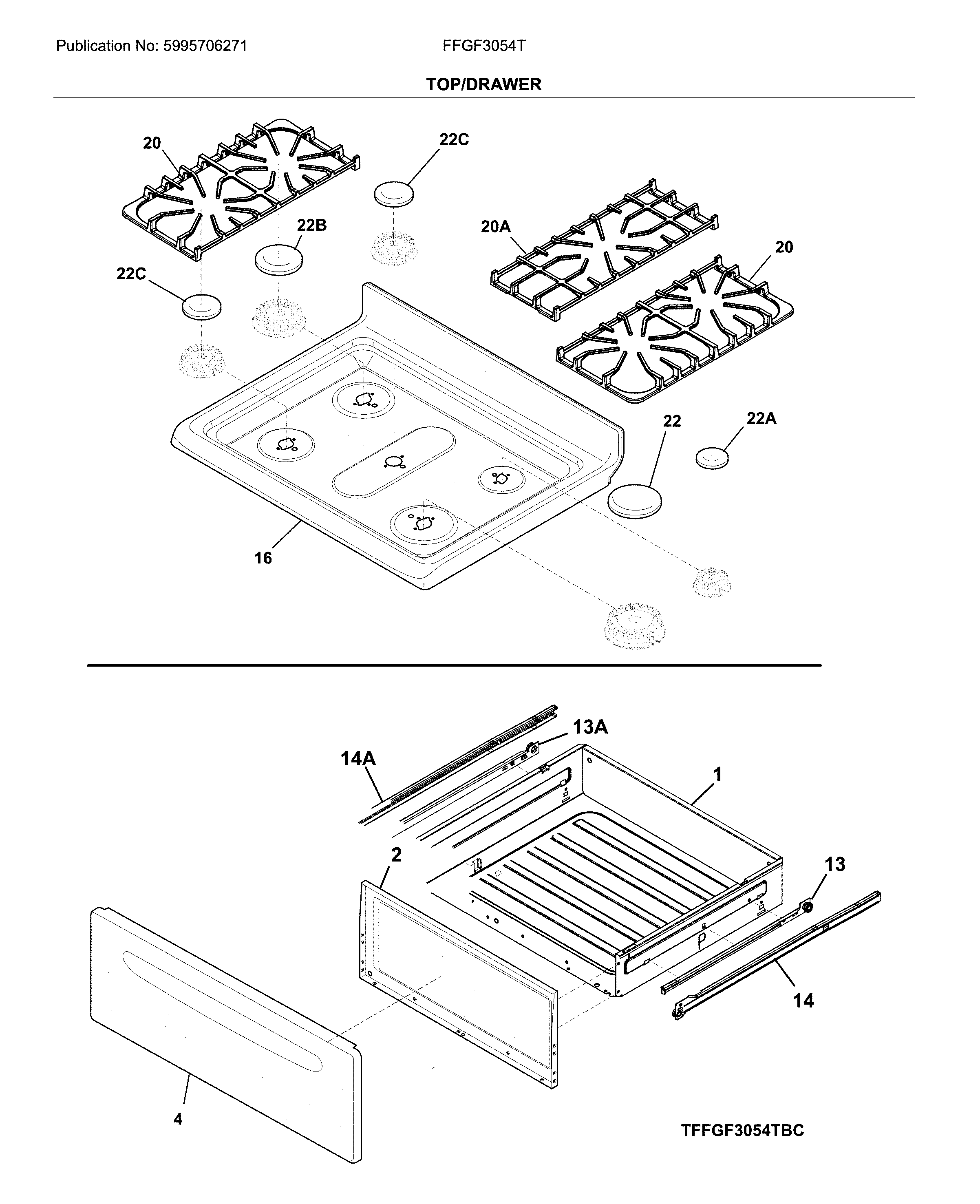 Publication No: 5995706271

FFGF3054T

TOP/DRAWER

20

22C

22B

20A

20

22C

22

22A

16

13A

14A

1

2

13

14

4

TFFGF3054TBC