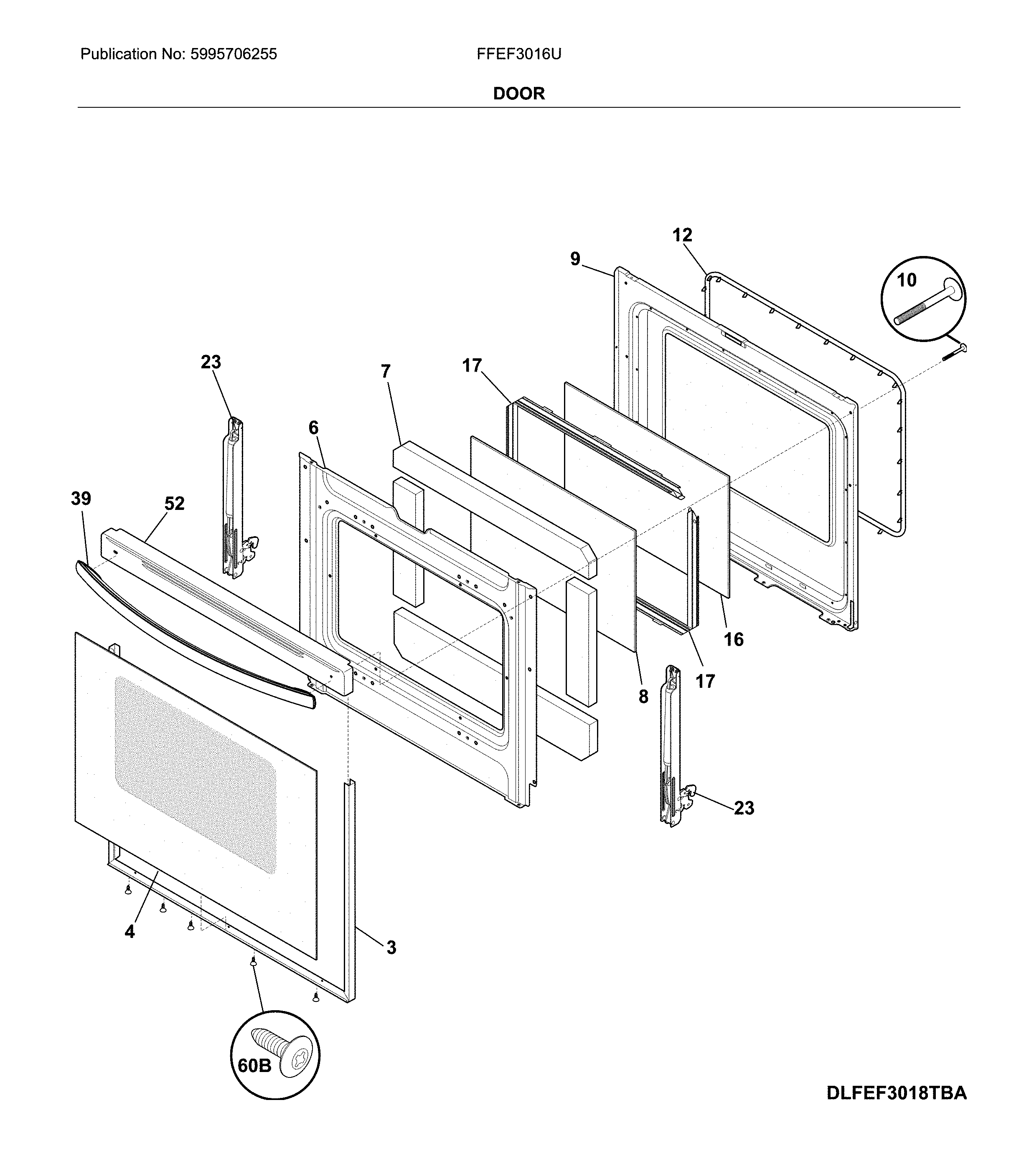 Publication No: 5995706255

FFEF3016U

DOOR

12

9

10

23

7

17

6

39

52

16

17

8

23

4

3

60B

DLFEF3018TBA