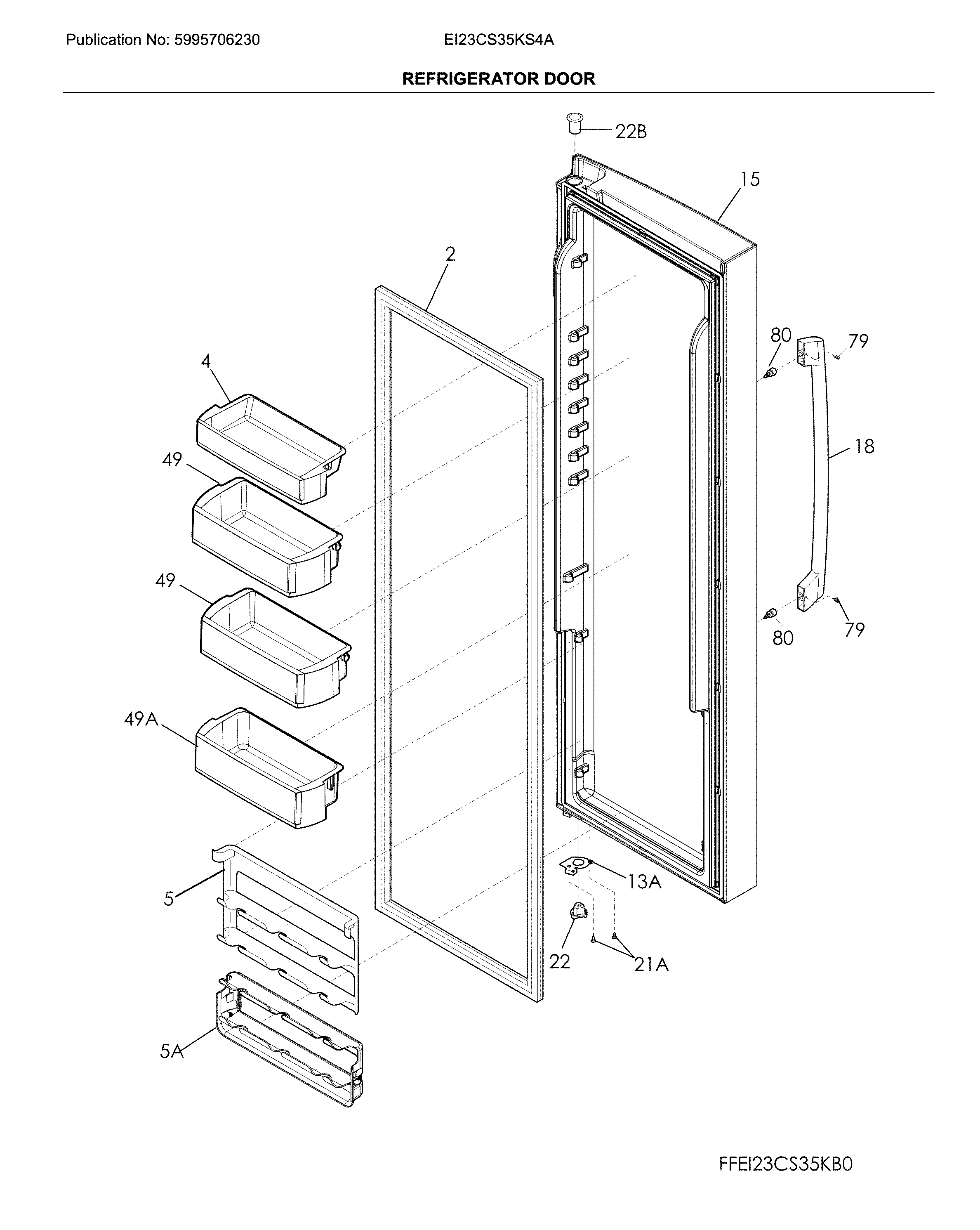 Publication No: 5995706230

EI23CS35KS4A

REFRIGERATOR DOOR

22B

15

2

80

79

4

18

49

49

80

79

49A

13A

5

22

21A

5A

FFEI23CS35KB0