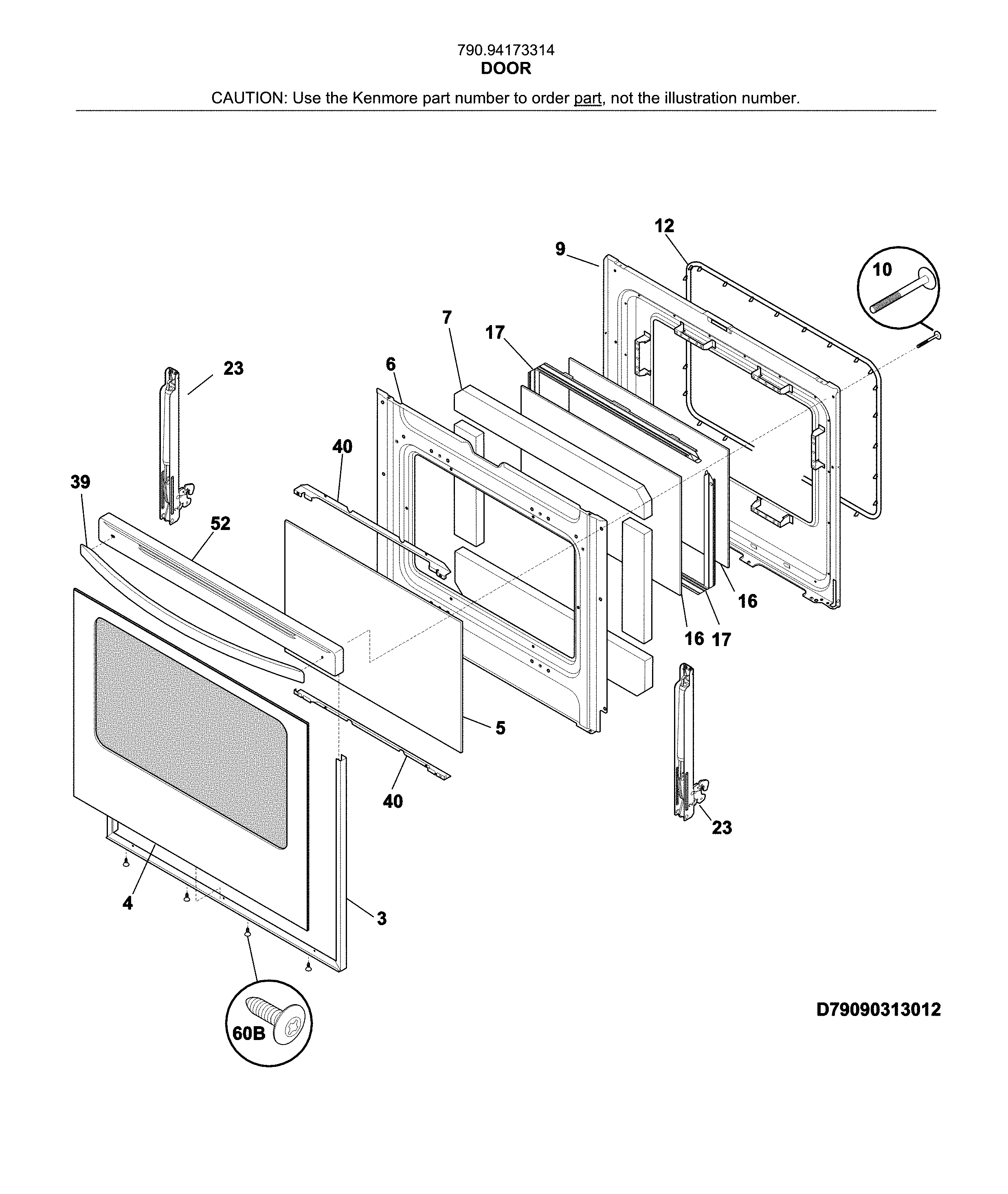 790.94173314
DOOR

CAUTION: Use the Kenmore part number to order part, not the illustration number.

12
9
10
7
17
23
6
40
39
52
16
16 17
5
40
23
4
3
60B
D79090313012