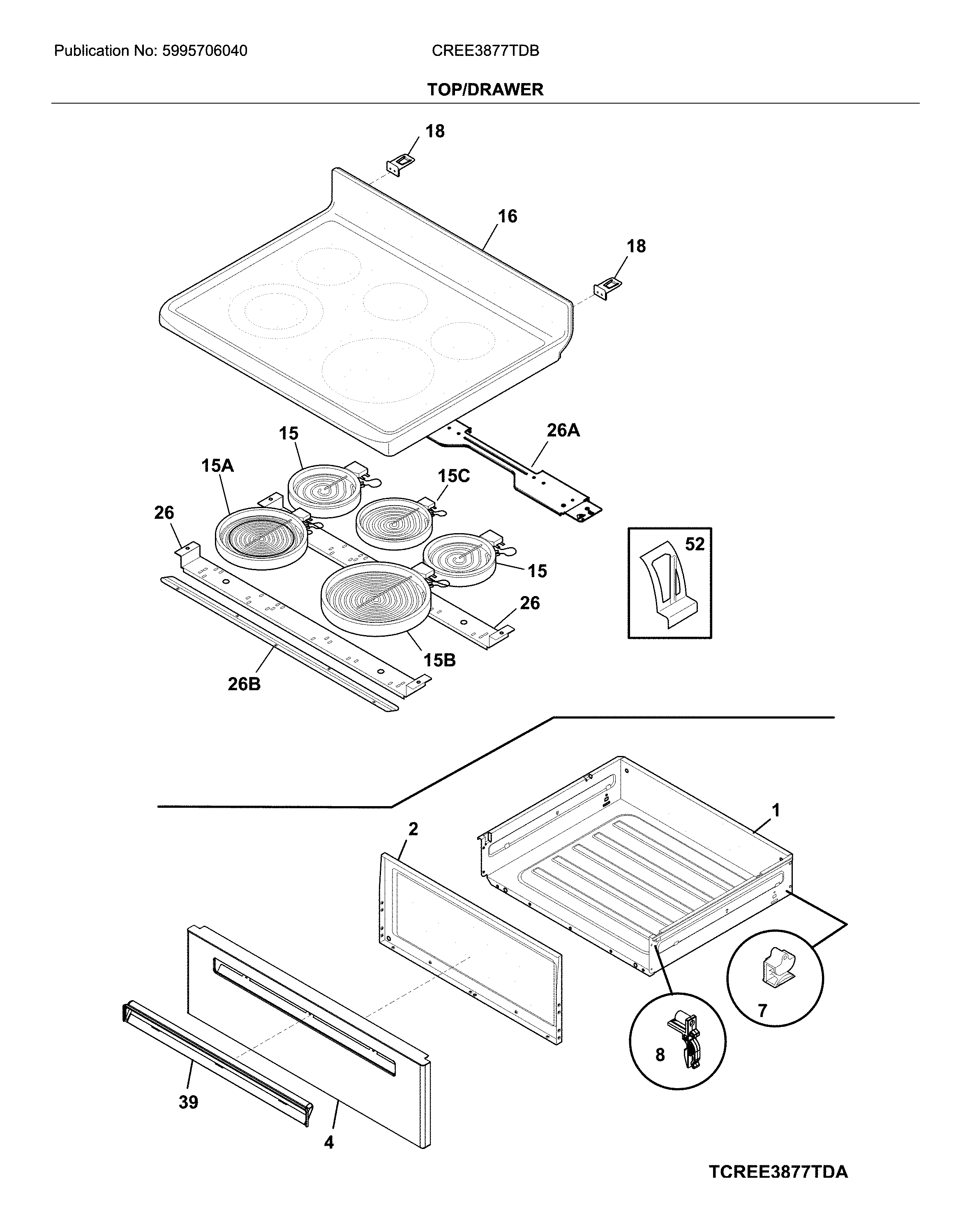 Publication No: 5995706040

CREE3877TDB

TOP/DRAWER

18

16

18

15

26A

15A

15C

26

52

15

26

15B

26B

1

2

7

8

39

4

TCREE3877TDA