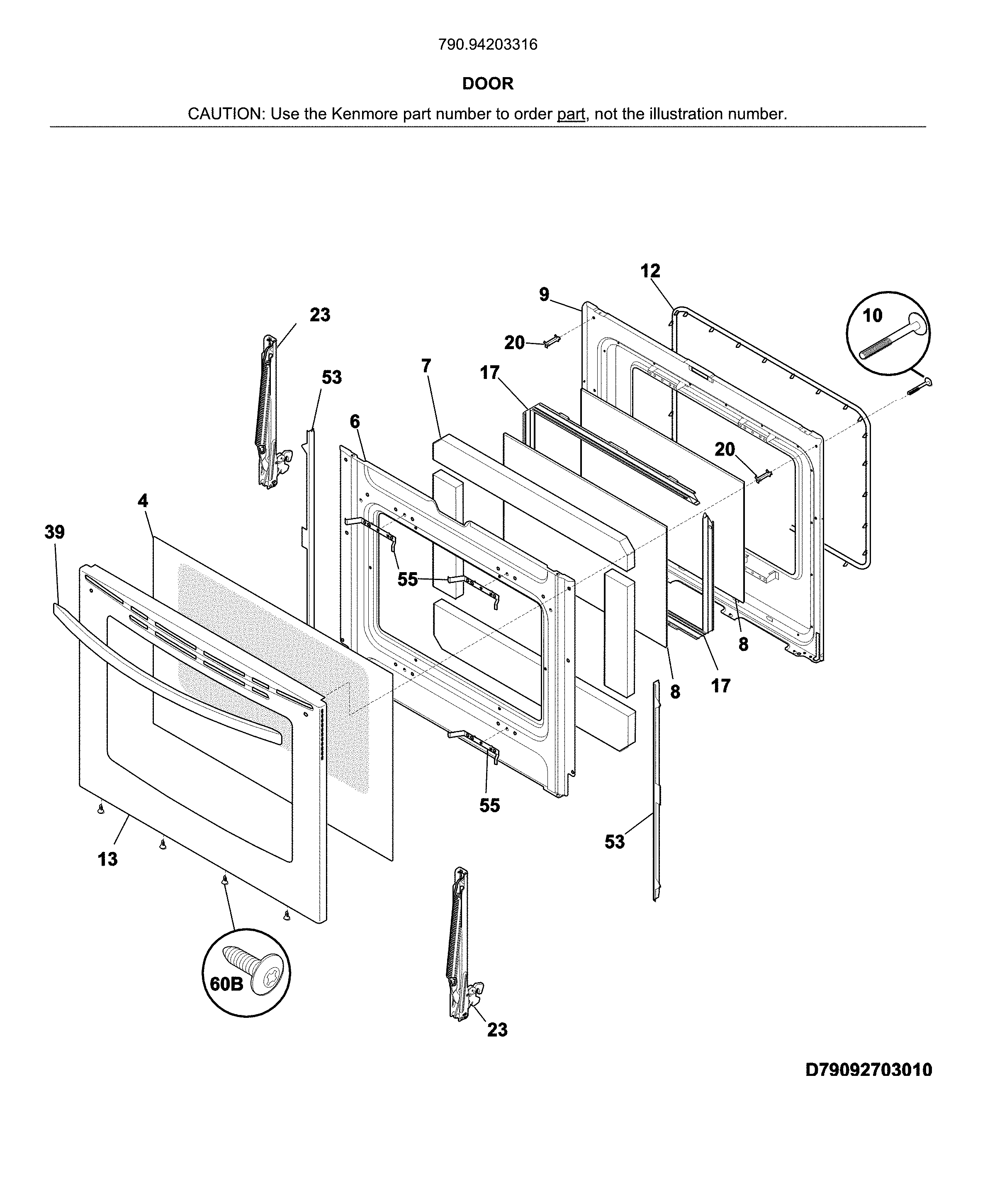 790.94203316

DOOR

CAUTION: Use the Kenmore part number to order part, not the illustration number.

12
9
10
23
20
53
7
17
6
20
4
39
55
8
8
17
55
53
13
60B
23

D79092703010