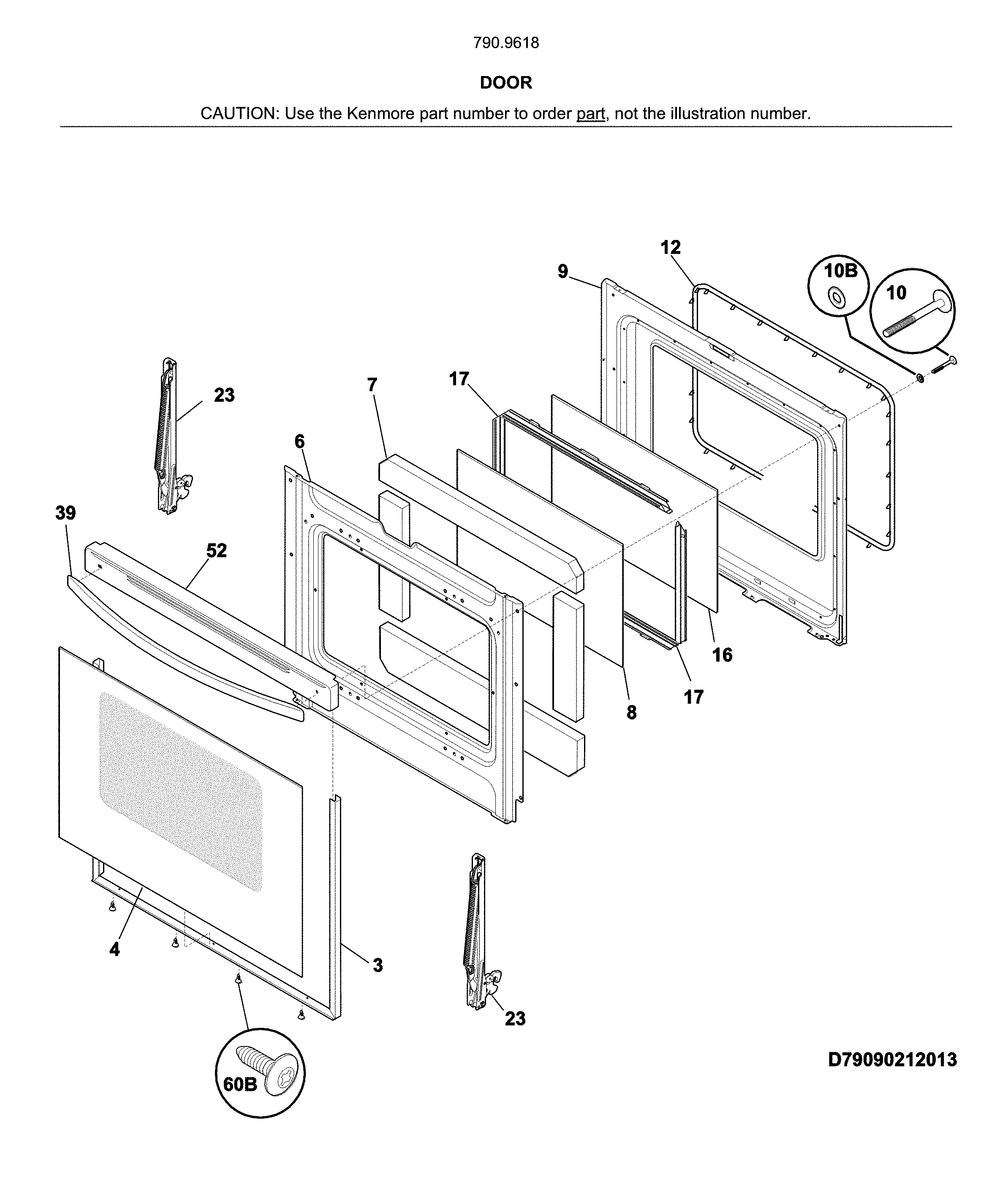 790.9618

DOOR

CAUTION: Use the Kenmore part number to order part, not the illustration number.

12
9
10B
10
23
7
17
6
39
52
16
17
8
4
3
23
60B
D79090212013