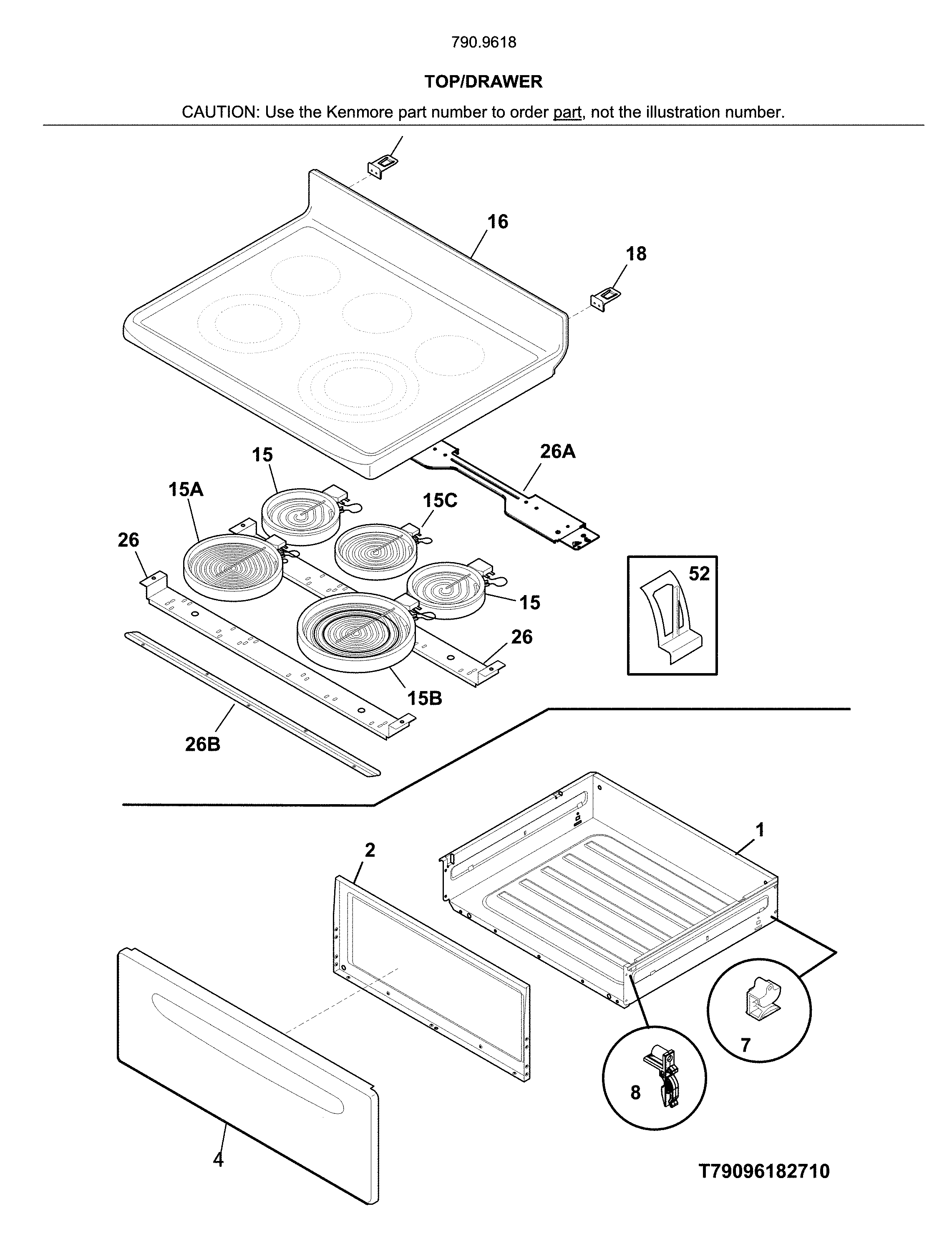 790.9618

TOP/DRAWER

CAUTION: Use the Kenmore part number to order part, not the illustration number.

16

18

15

26A

15A

15C

26

52

15

26

15B

26B

1

2

7

8

4

T79096182710