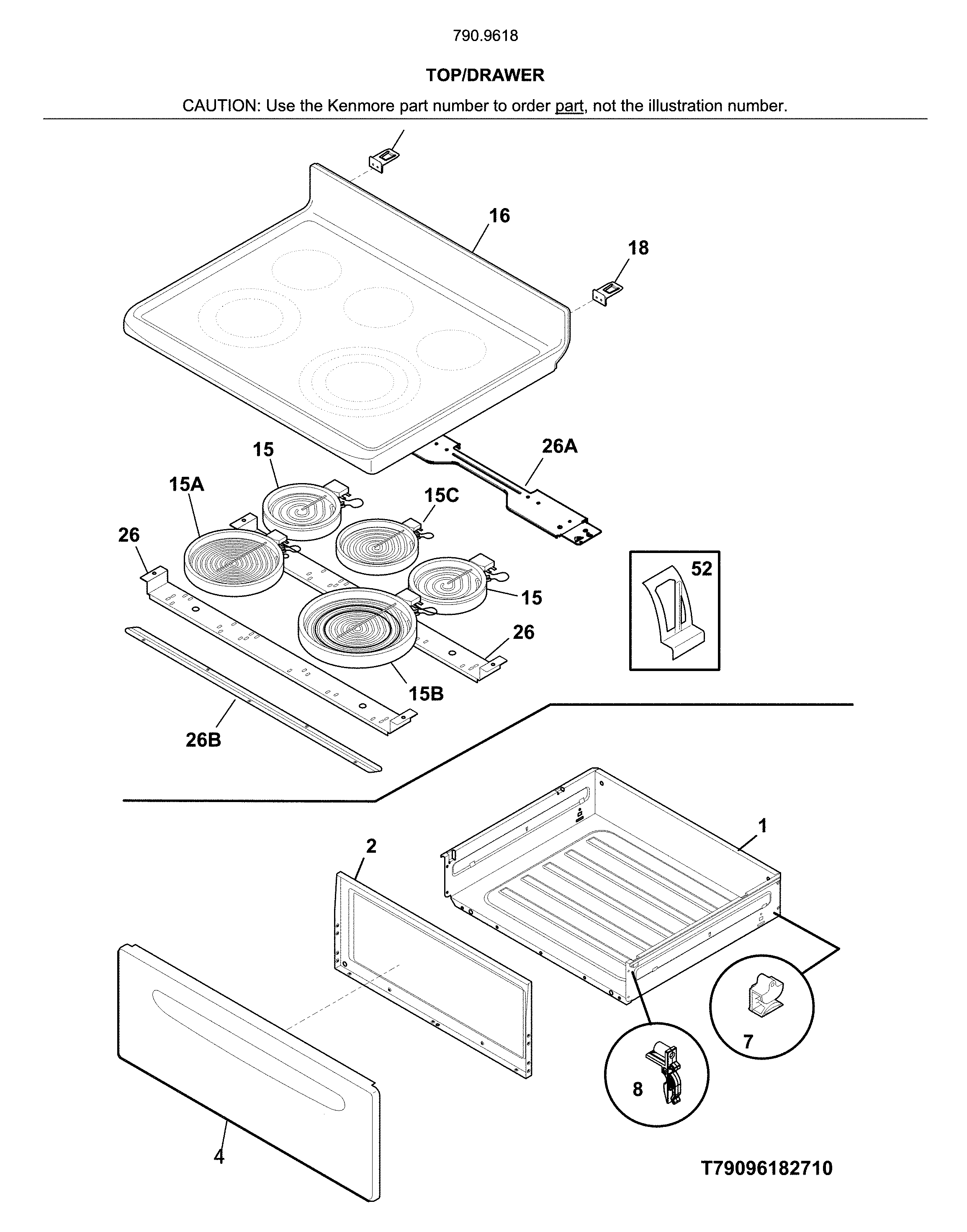 790.9618

TOP/DRAWER

CAUTION: Use the Kenmore part number to order part, not the illustration number.

16

18

15

26A

15A

15C

26

52

15

26

15B

26B

1

2

7

8

4

T79096182710