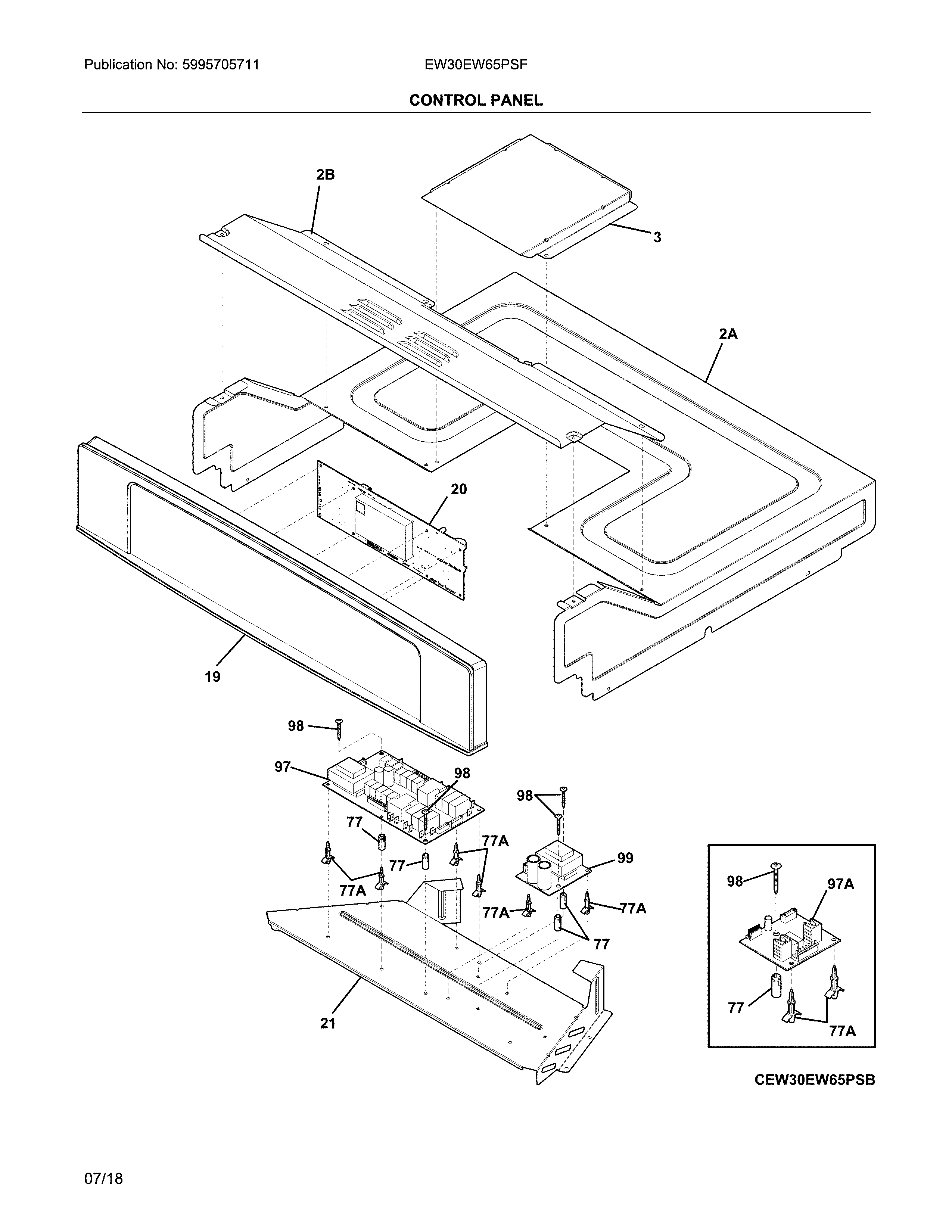 Publication No: 5995705711

EW30EW65PSF

CONTROL PANEL

2B

3

2A

20

19

98

97

98

98

77

77A

77

99

77A

77A

77A

77

21

98

97A

77

77A

CEW30EW65PSB

07/18