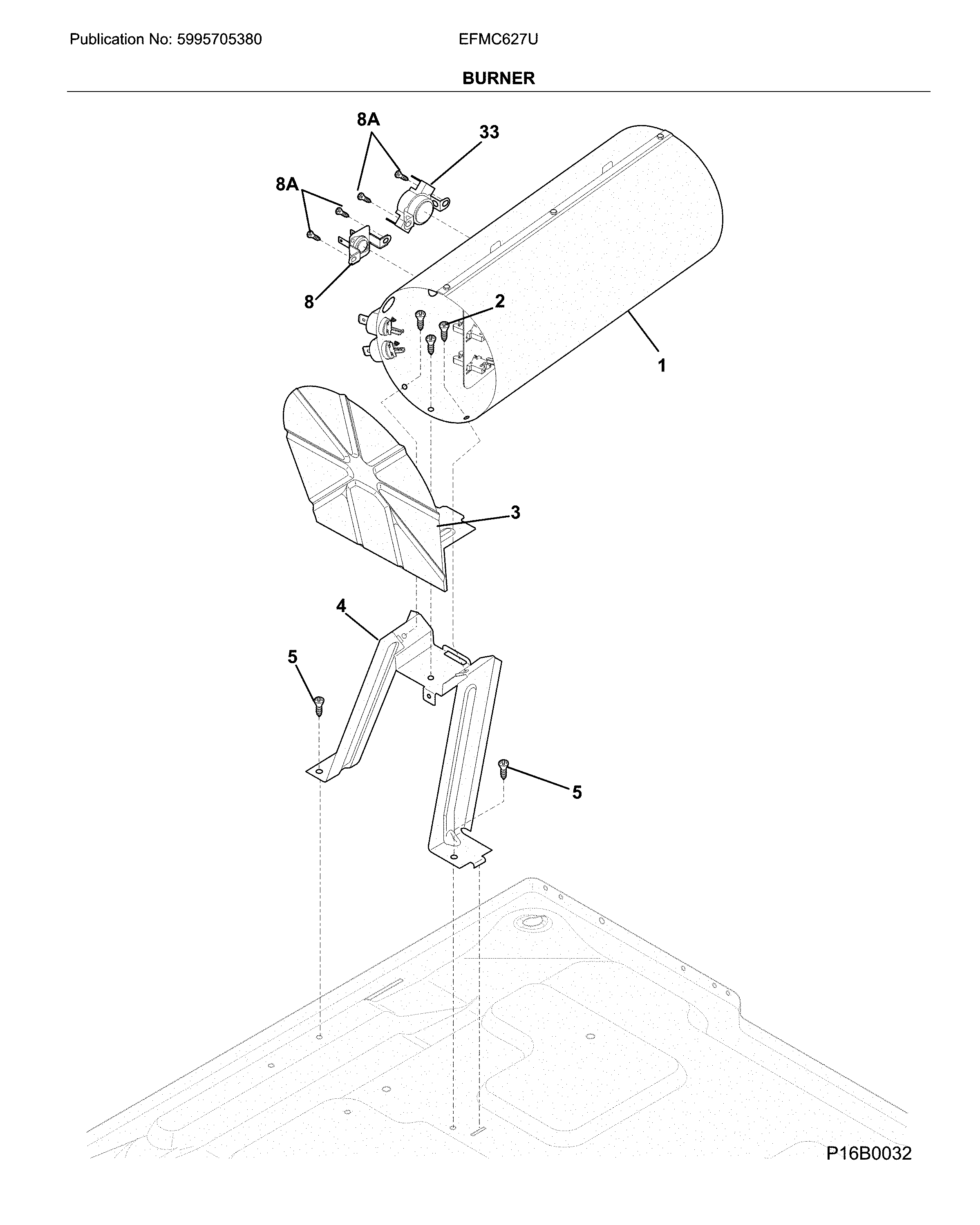 Publication No: 5995705380

EFMC627U

BURNER

8A

33

8A

8

2

1

3

4

5

5

P16B0032