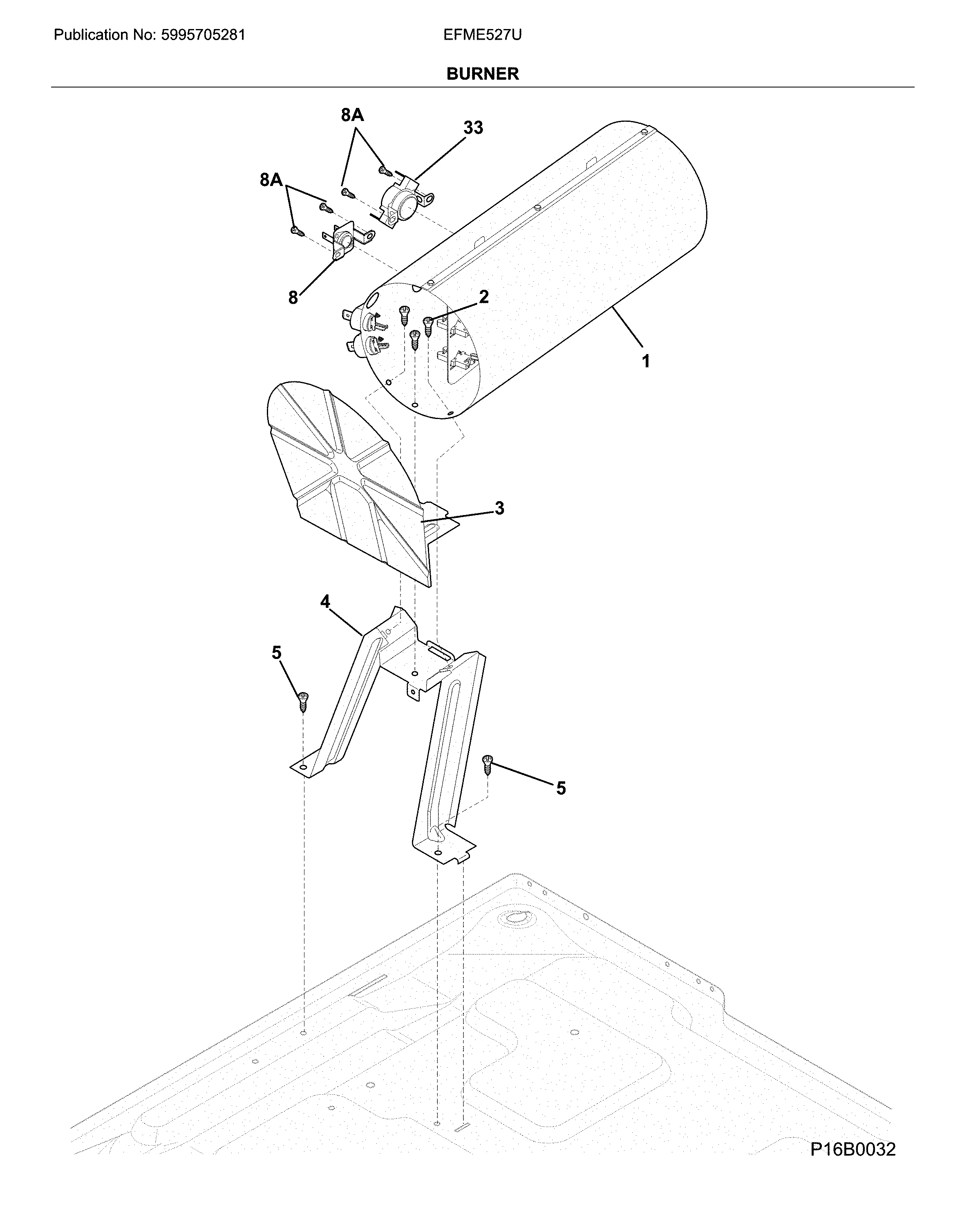 Publication No: 5995705281

EFME527U

BURNER

8A

33

8A

8

2

1

3

4

5

5

P16B0032