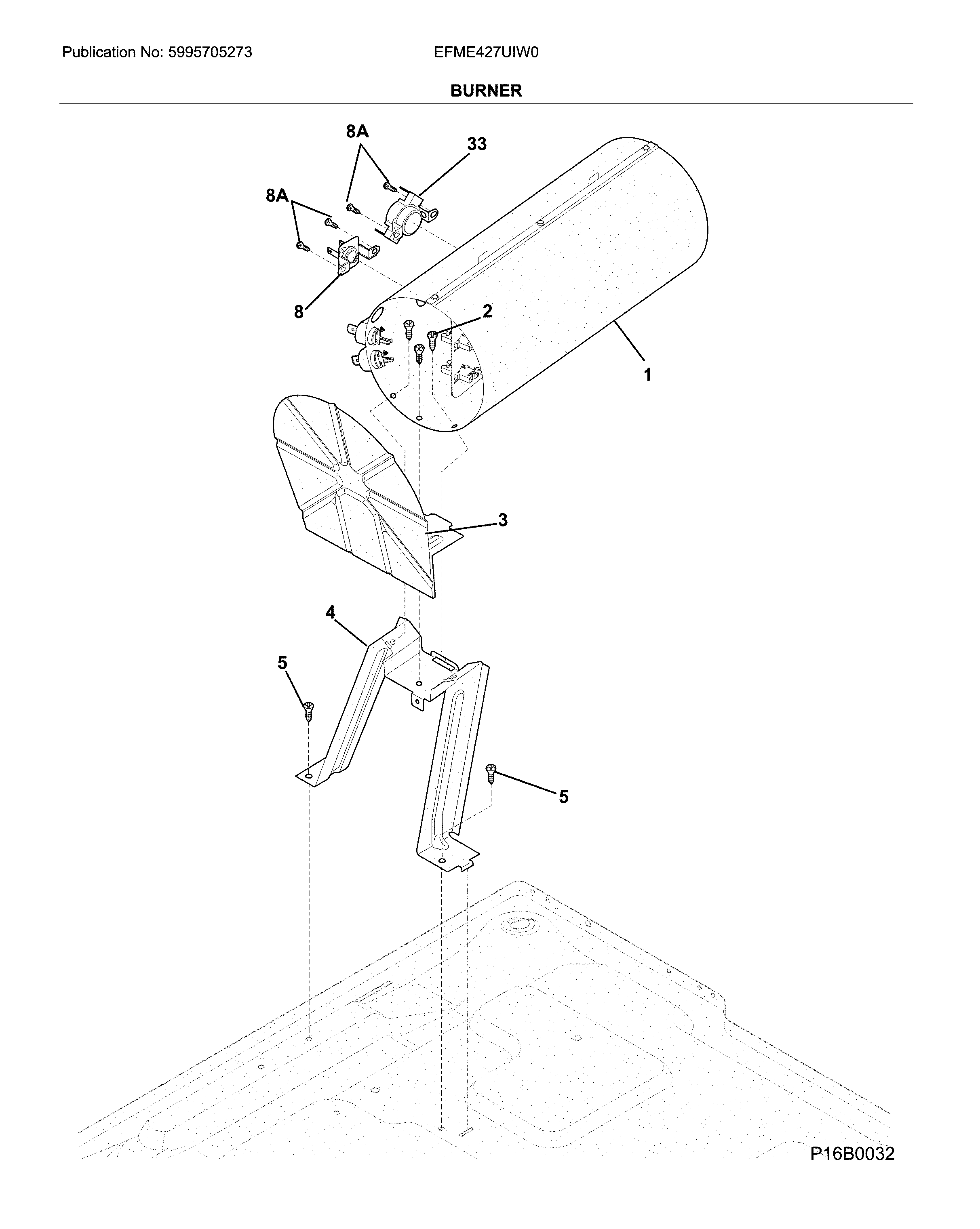 Publication No: 5995705273

EFME427UIW0

BURNER

8A
33
8A
8
2
1
3
4
5
5

P16B0032