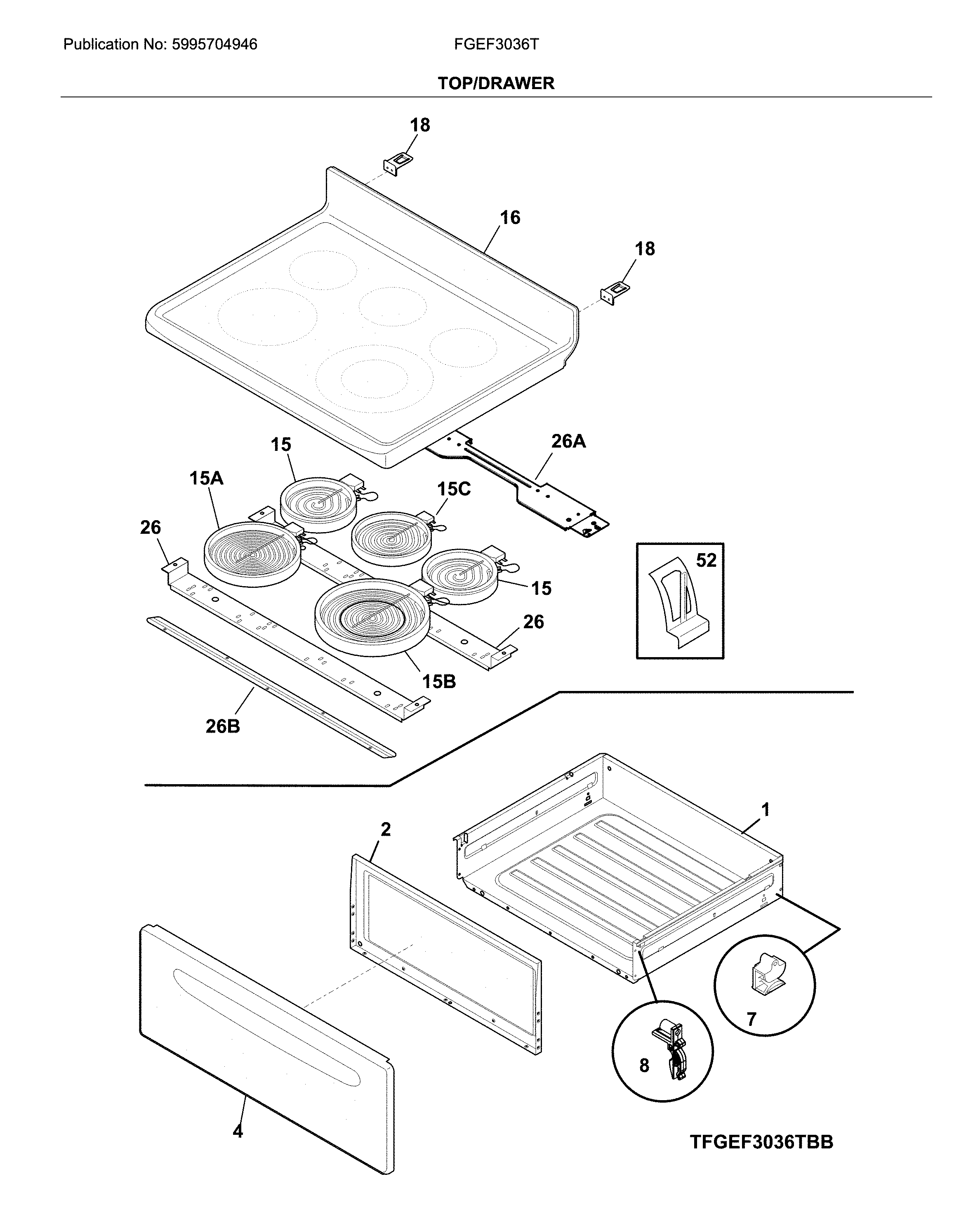 Publication No: 5995704946

FGEF3036T

TOP/DRAWER

18

16

18

15

26A

15A

15C

26

52

15

26

15B

26B

1

2

7

8

4

TFGEF3036TBB