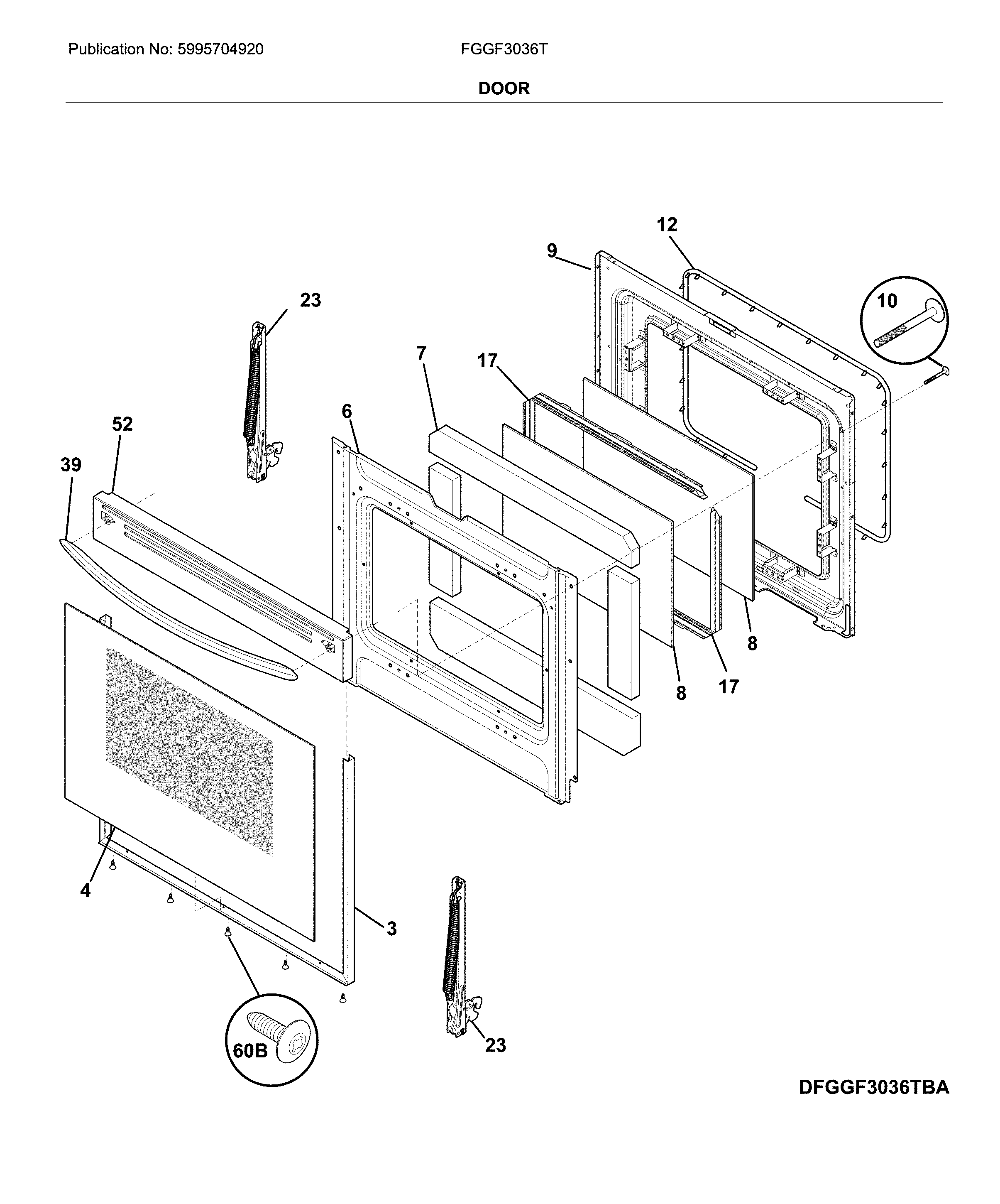 Publication No: 5995704920

FGGF3036T

DOOR

12

9

10

23

7

17

6

52

39

8

8

17

4

3

60B

23

DFGGF3036TBA