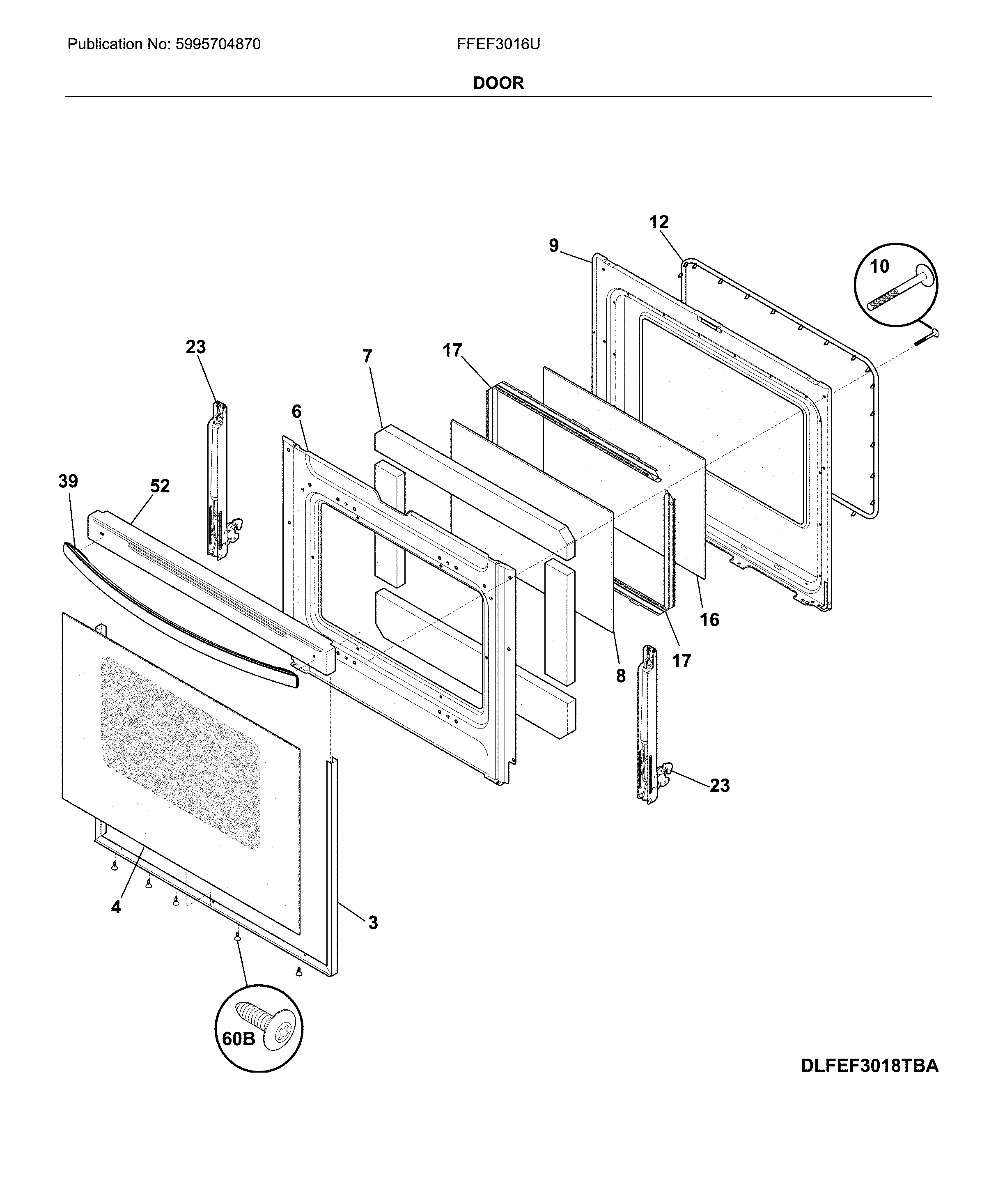 Publication No: 5995704870

FFEF3016U

DOOR

12

9

10

23

7

17

6

39

52

16

17

8

23

4

3

60B

DLFEF3018TBA