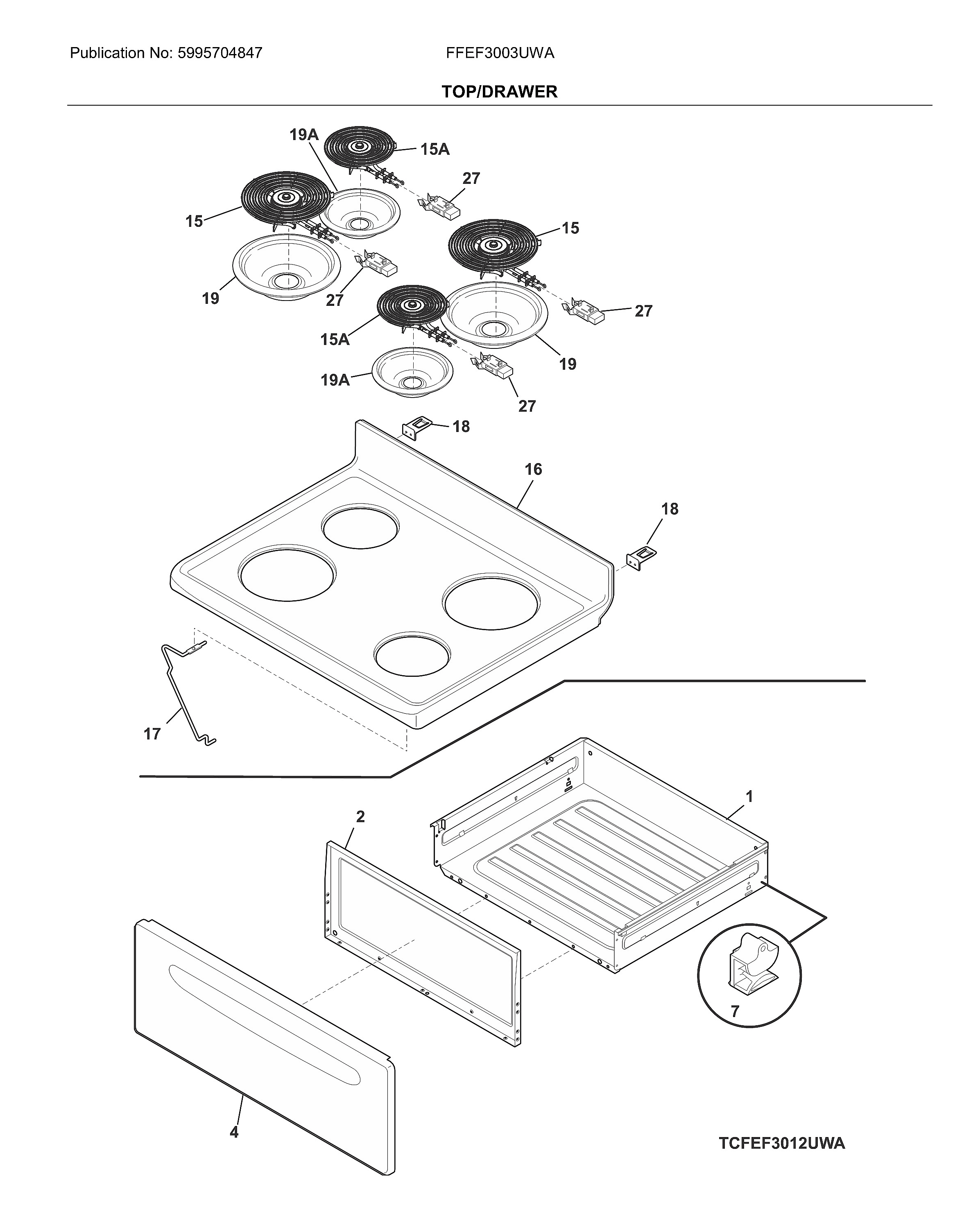 Publication No: 5995704847

FFEF3003UWA

TOP/DRAWER

19A
15A
27
15
15
19
27
27
15A
19
19A
27
18
16
18
17
1
2
7
4

TCFEF3012UWA