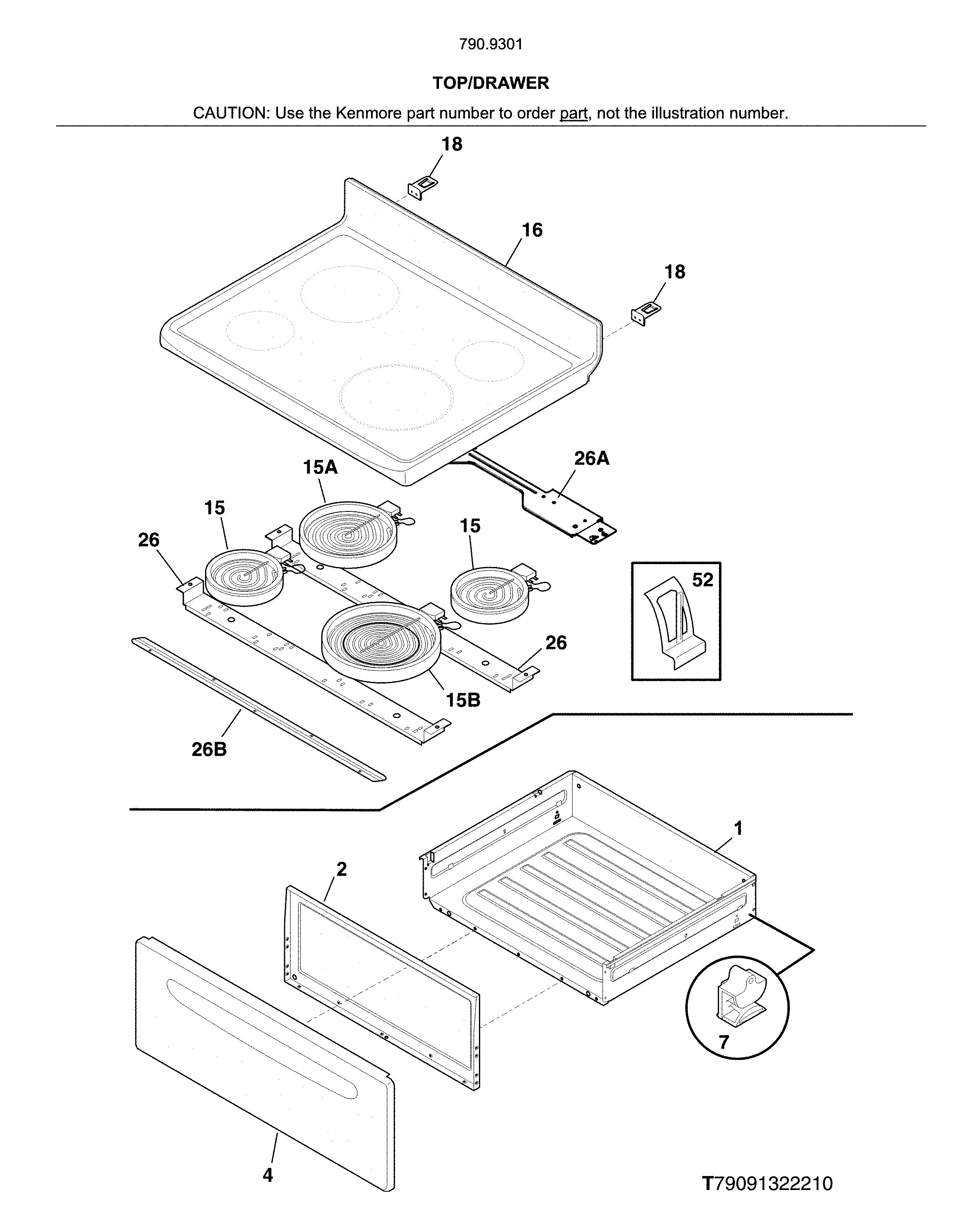 790.9301

TOP/DRAWER

CAUTION: Use the Kenmore part number to order part, not the illustration number.

18

16

18

26A

15A

15

15

26

52

26

15B

26B

1

2

7

4

T79091322210