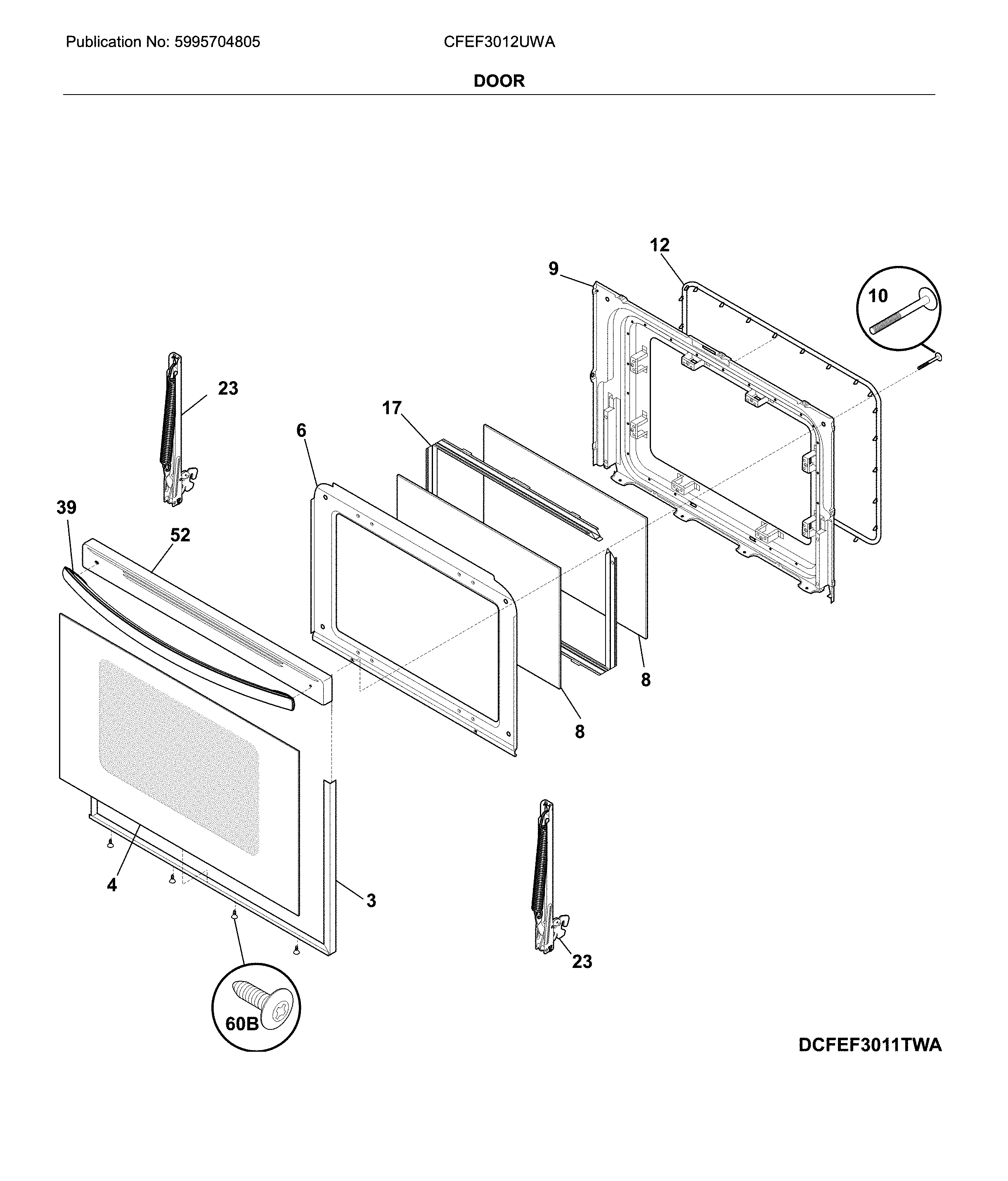 Publication No: 5995704805

CFEF3012UWA

DOOR

12

9

10

23

17

6

39

52

8

8

4

3

23

60B

DCFEF3011TWA