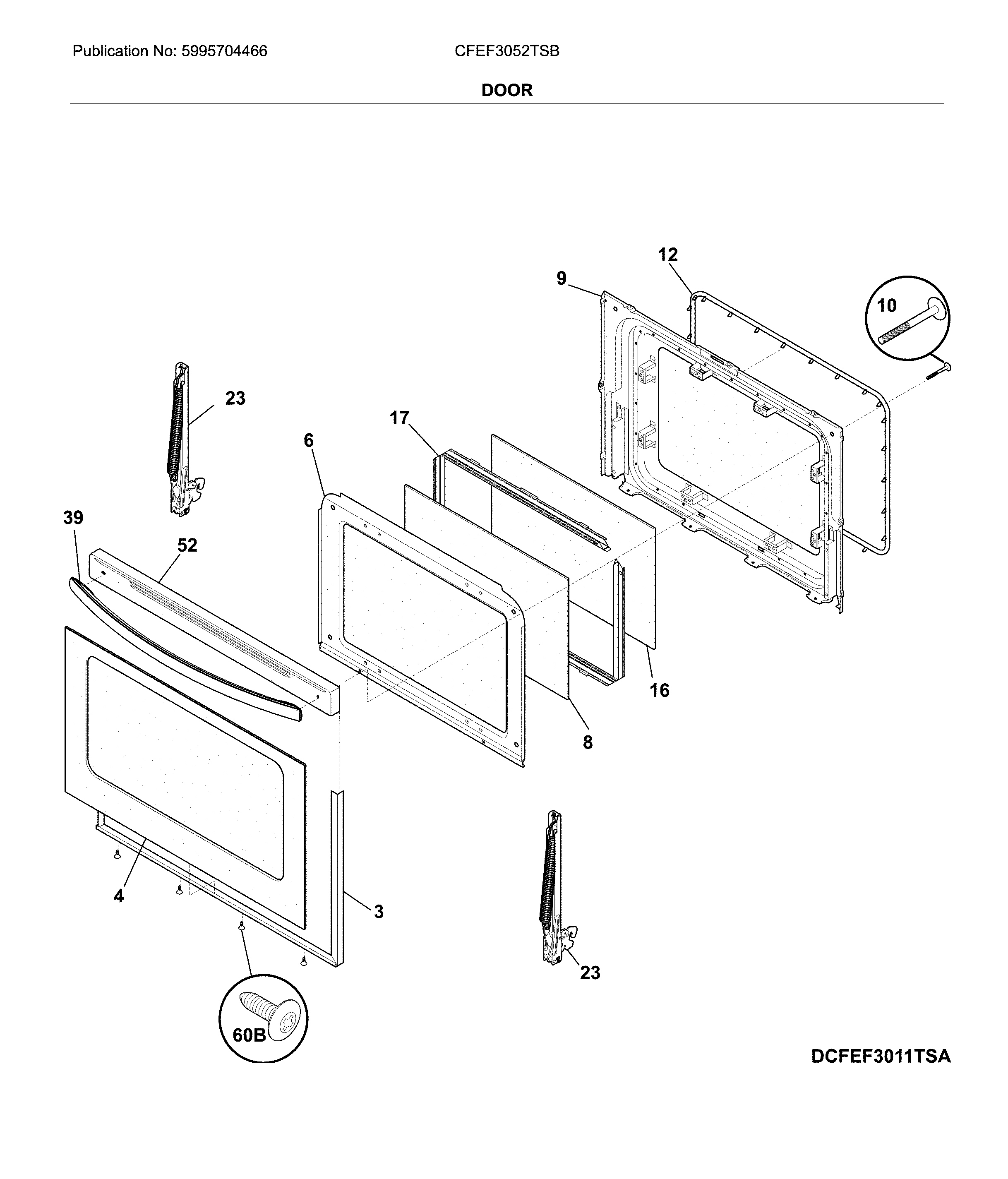 Publication No: 5995704466

CFEF3052TSB

DOOR

12

9

10

23

17

6

39

52

16

8

4

3

23

60B

DCFEF3011TSA