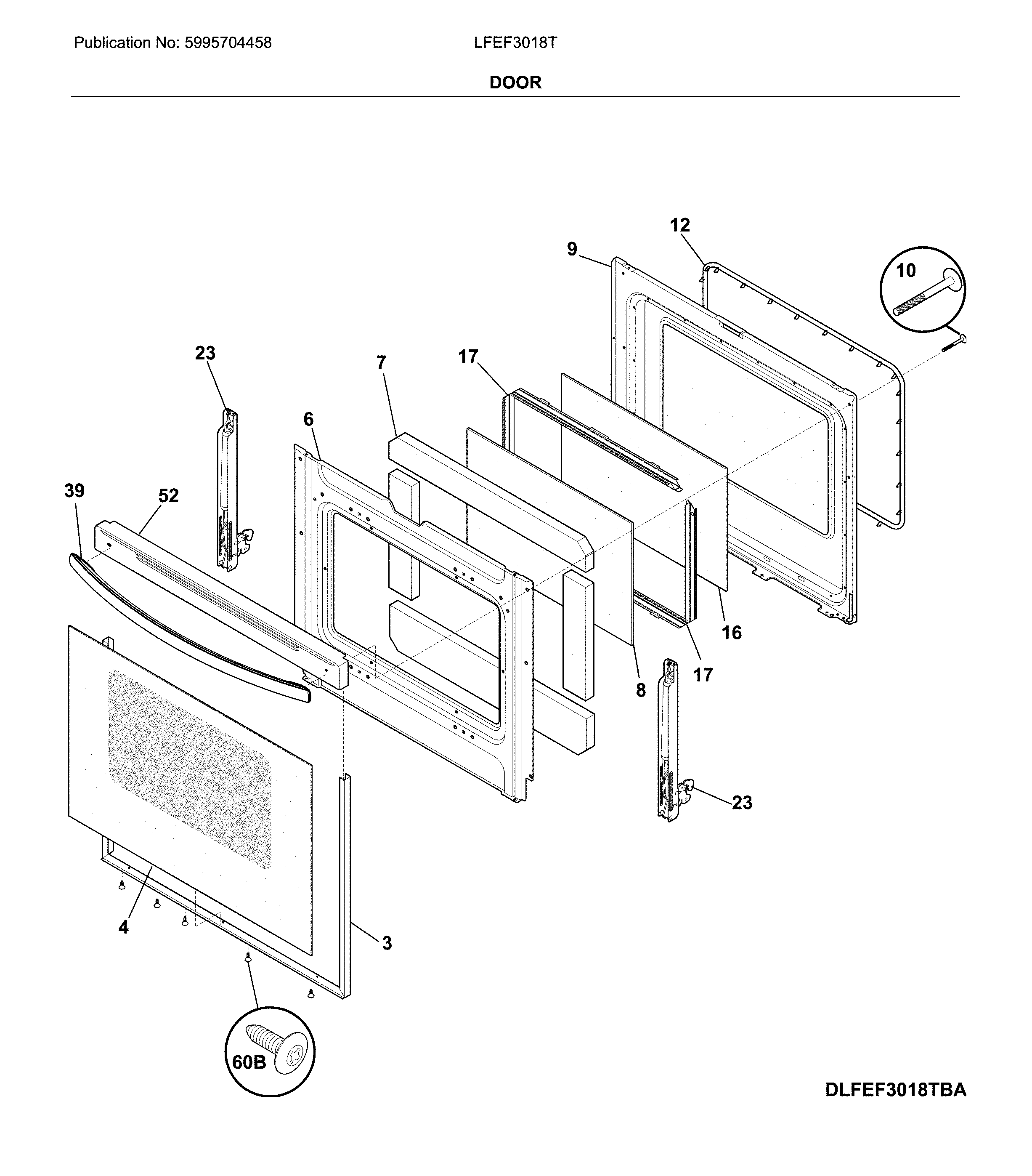 Publication No: 5995704458

LFEF3018T

DOOR

12

9

10

23

7

17

6

39

52

16

17

8

23

4

3

60B

DLFEF3018TBA