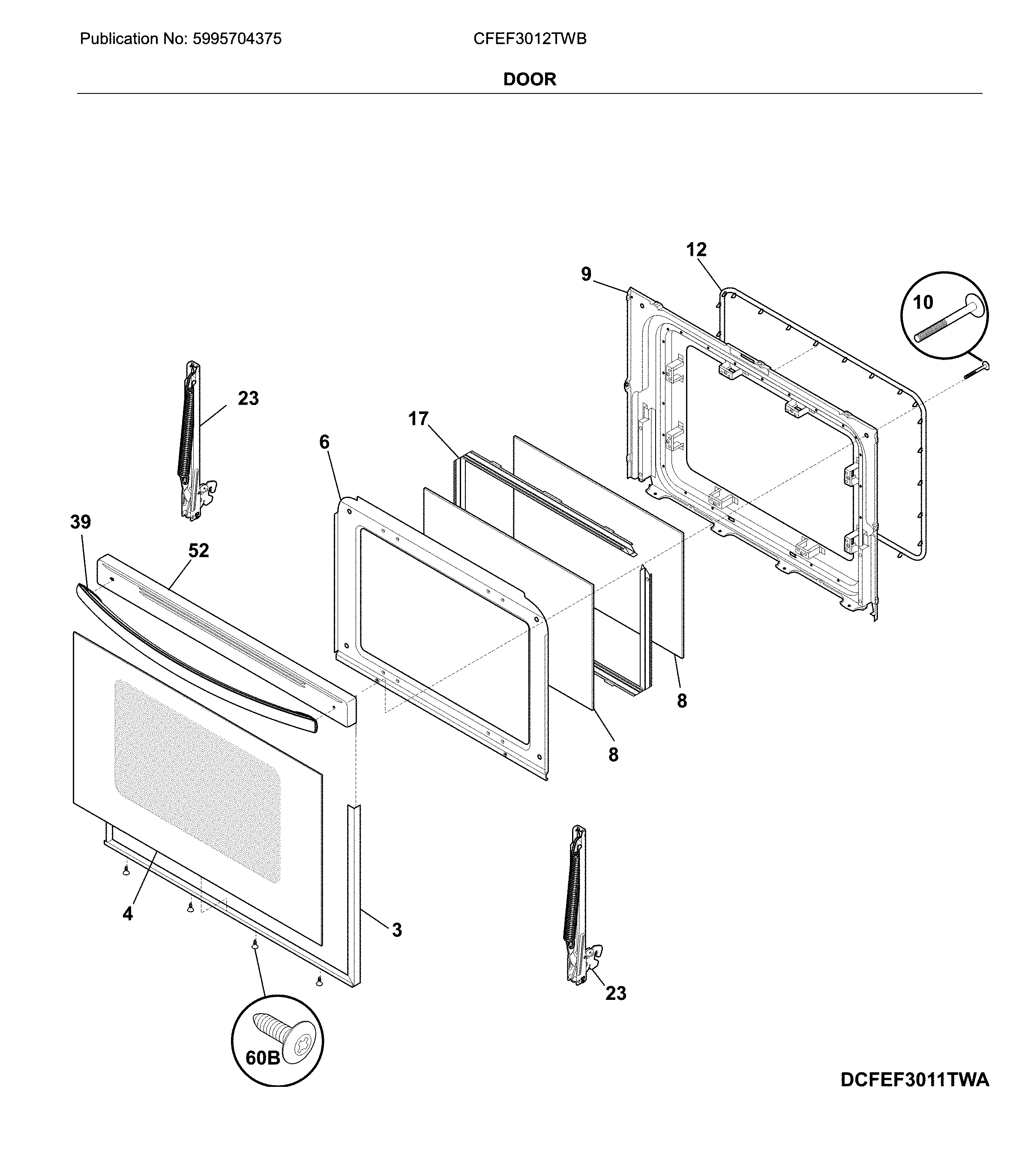 Publication No: 5995704375 CFEF3012TWB

DOOR

12
9
10
23
17
6
39
52
8
8
4
3
23
60B
DCFEF3011TWA