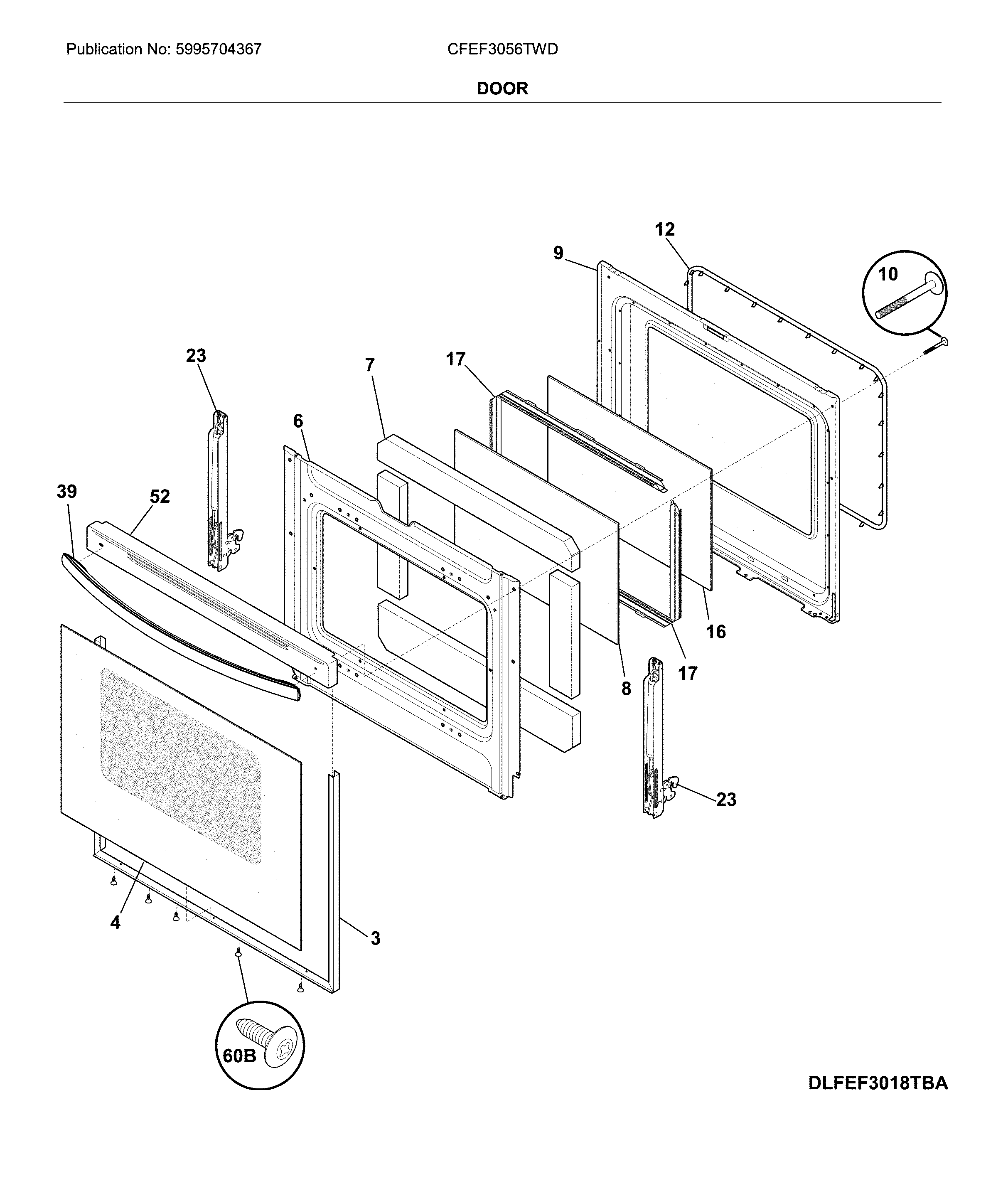 Publication No: 5995704367

CFEF3056TWD

DOOR

12

9

10

23

7

17

6

39

52

16

17

8

23

4

3

60B

DLFEF3018TBA