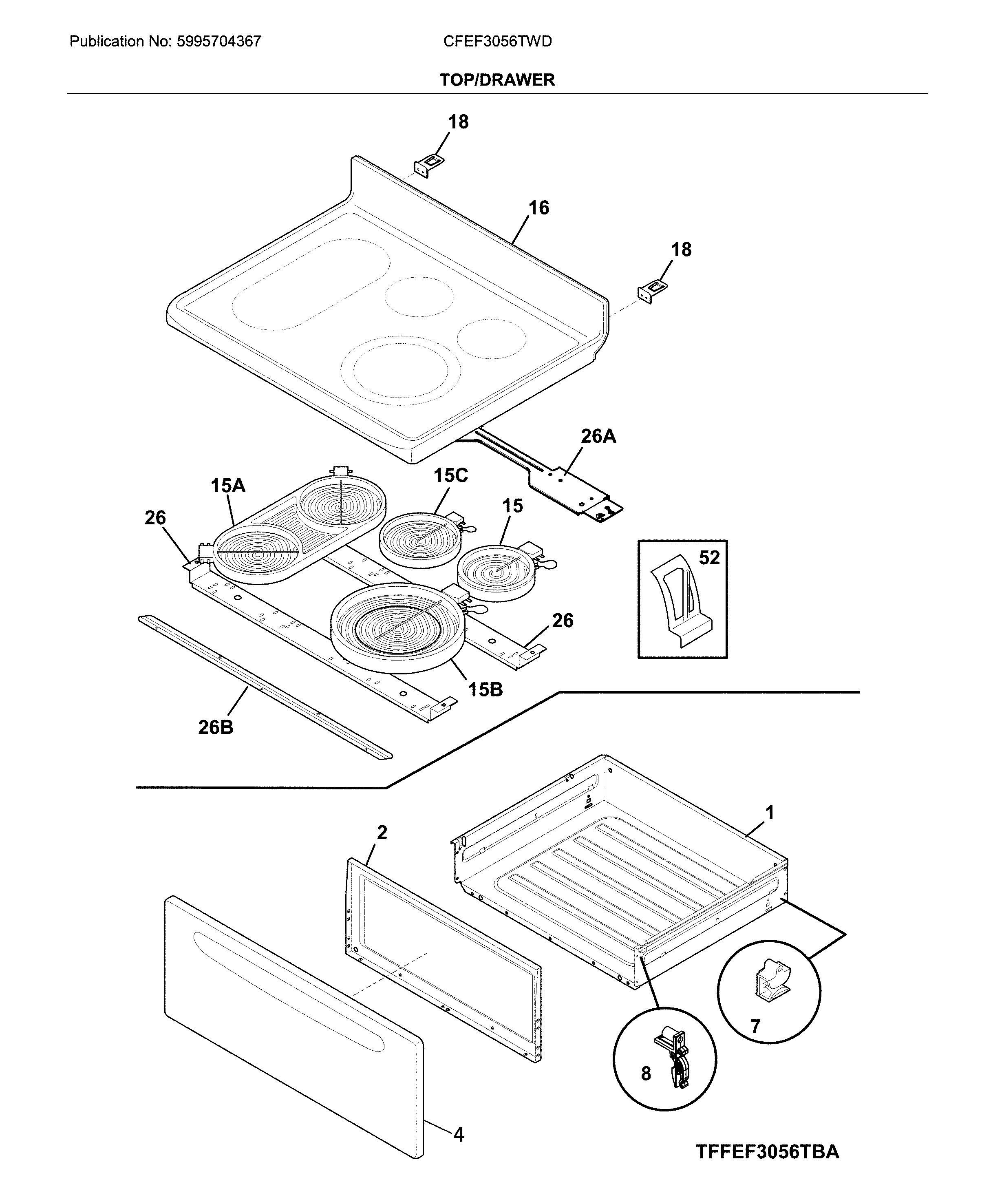 Publication No: 5995704367

CFEF3056TWD

TOP/DRAWER

18

16

18

26A

15A

15C

15

26

52

26

15B

26B

1

2

7

8

4

TFFEF3056TBA