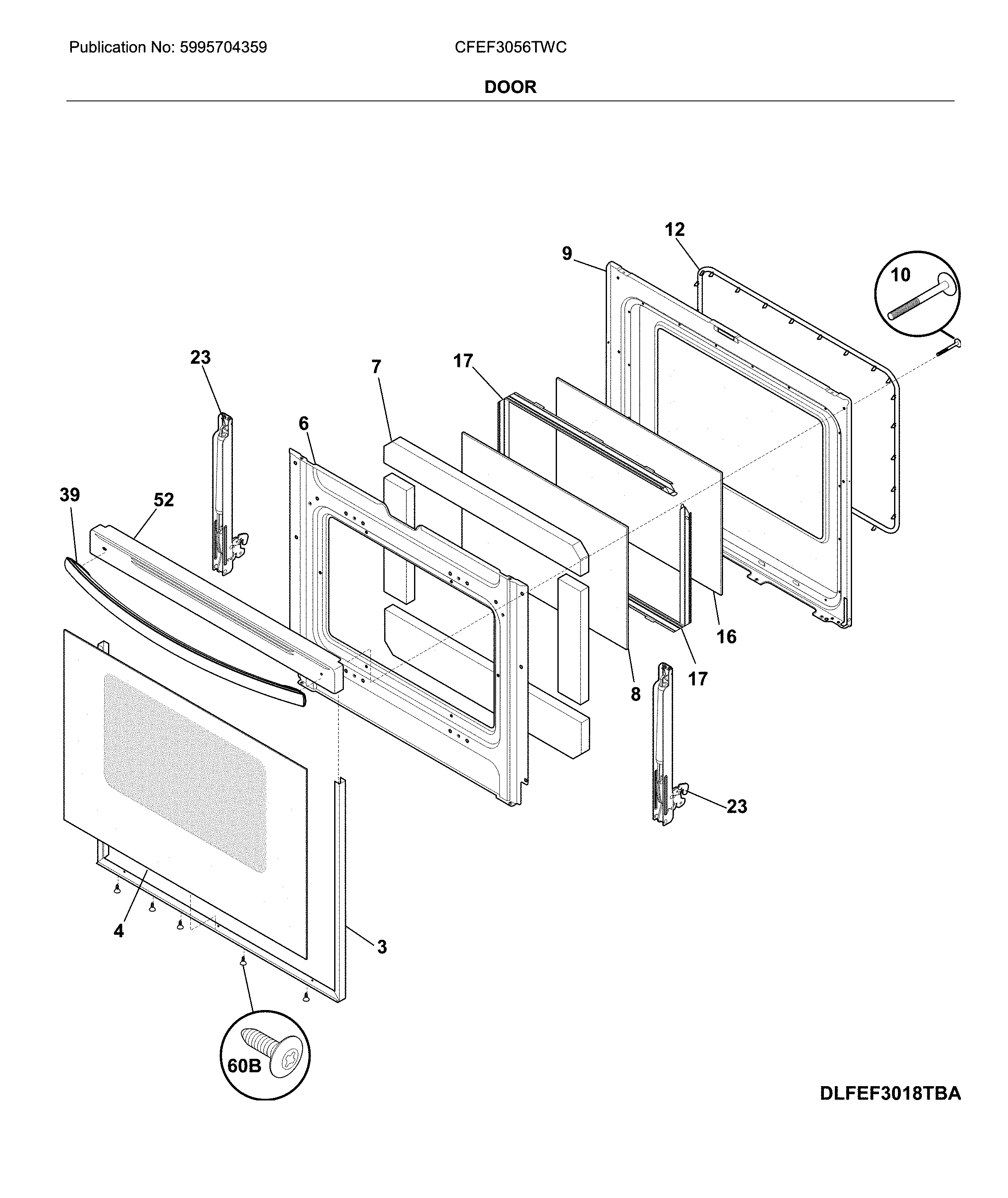 Publication No: 5995704359

CFEF3056TWC

DOOR

12

9

10

23

7

17

6

39

52

16

17

8

23

4

3

60B

DLFEF3018TBA