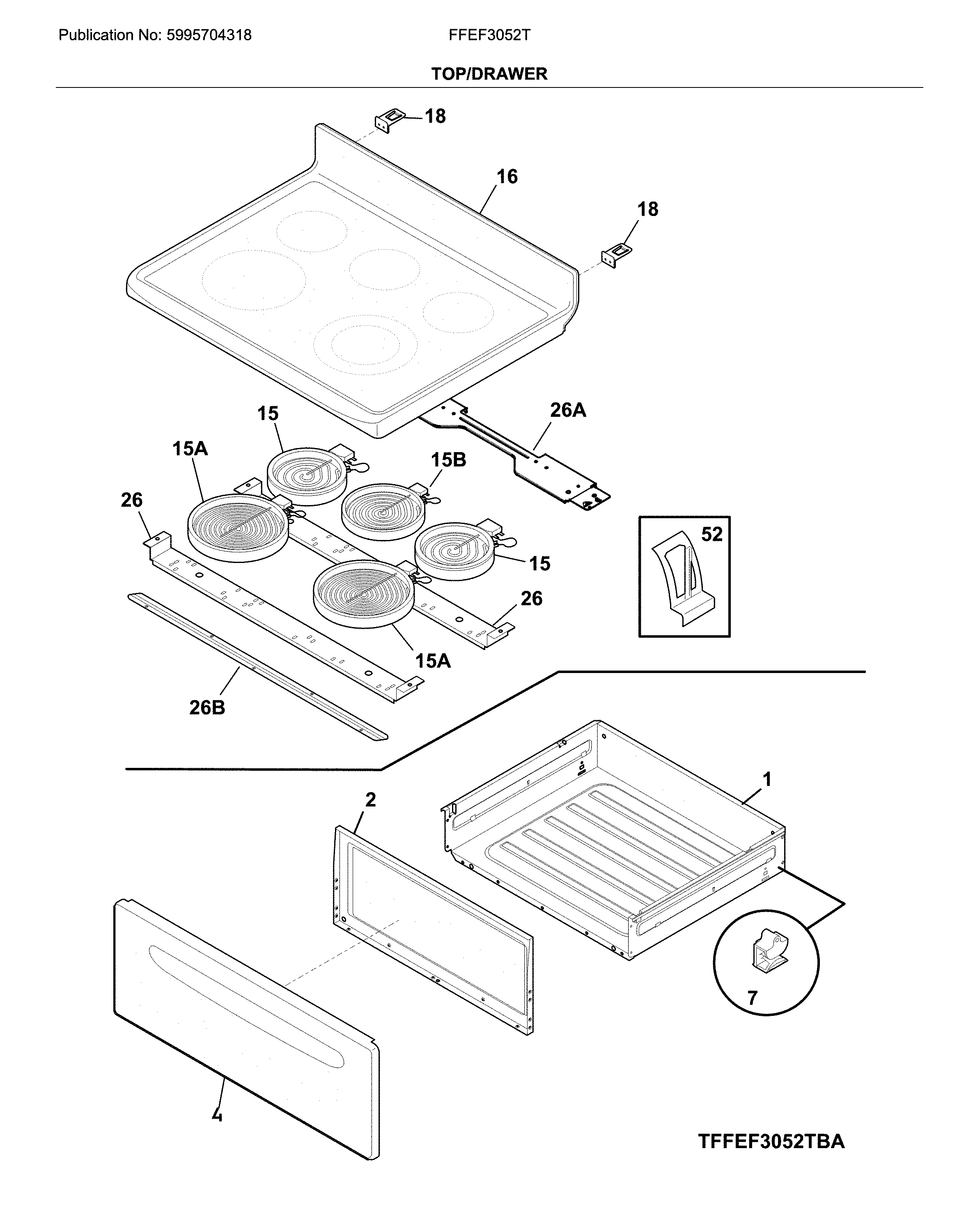 Publication No: 5995704318

FFEF3052T

TOP/DRAWER

18

16

18

15

26A

15A

15B

26

52

15

26

15A

26B

1

2

7

4

TFFEF3052TBA