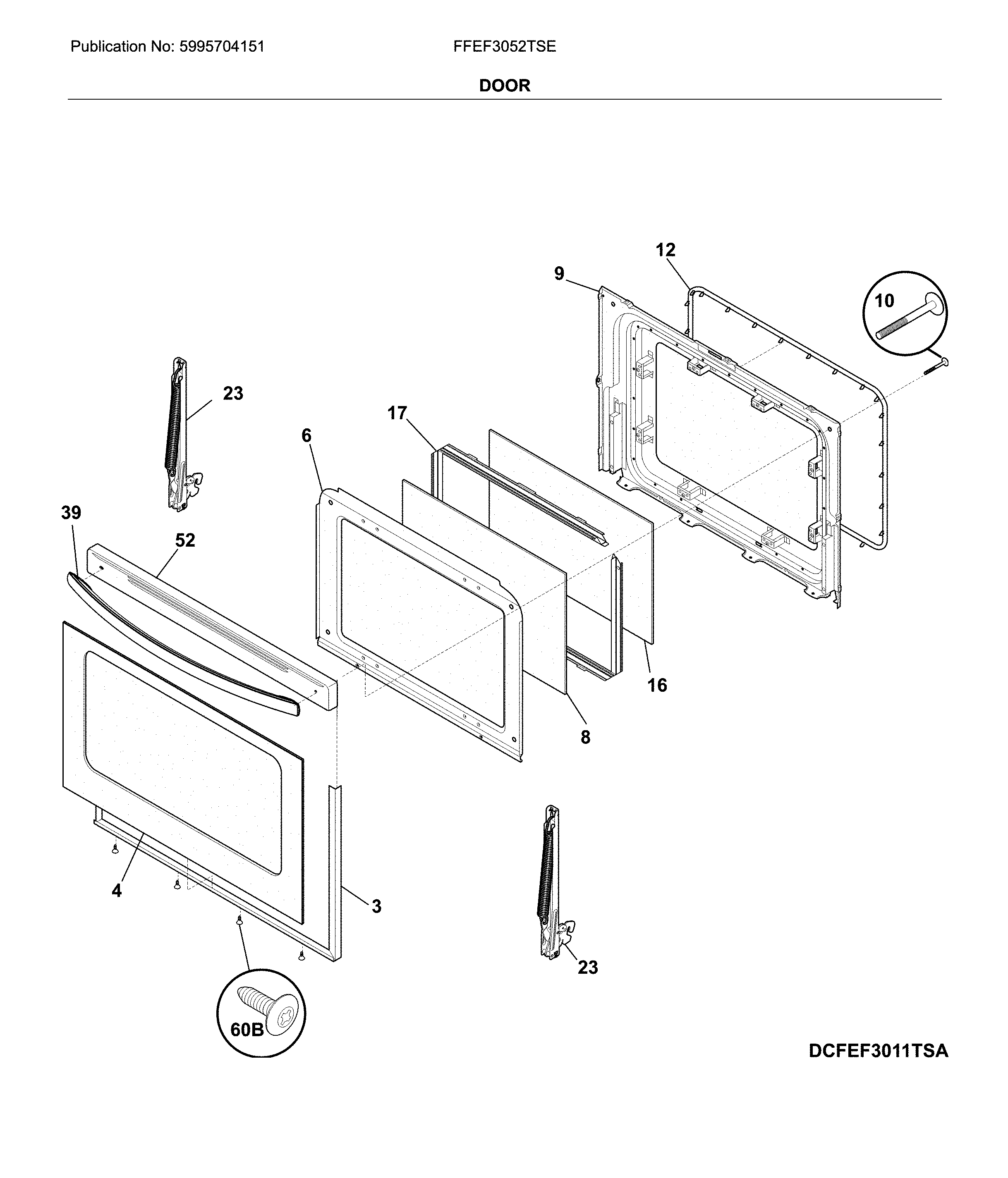 Publication No: 5995704151

FFEF3052TSE

DOOR

12

9

10

23

17

6

39

52

16

8

4

3

23

60B

DCFEF3011TSA