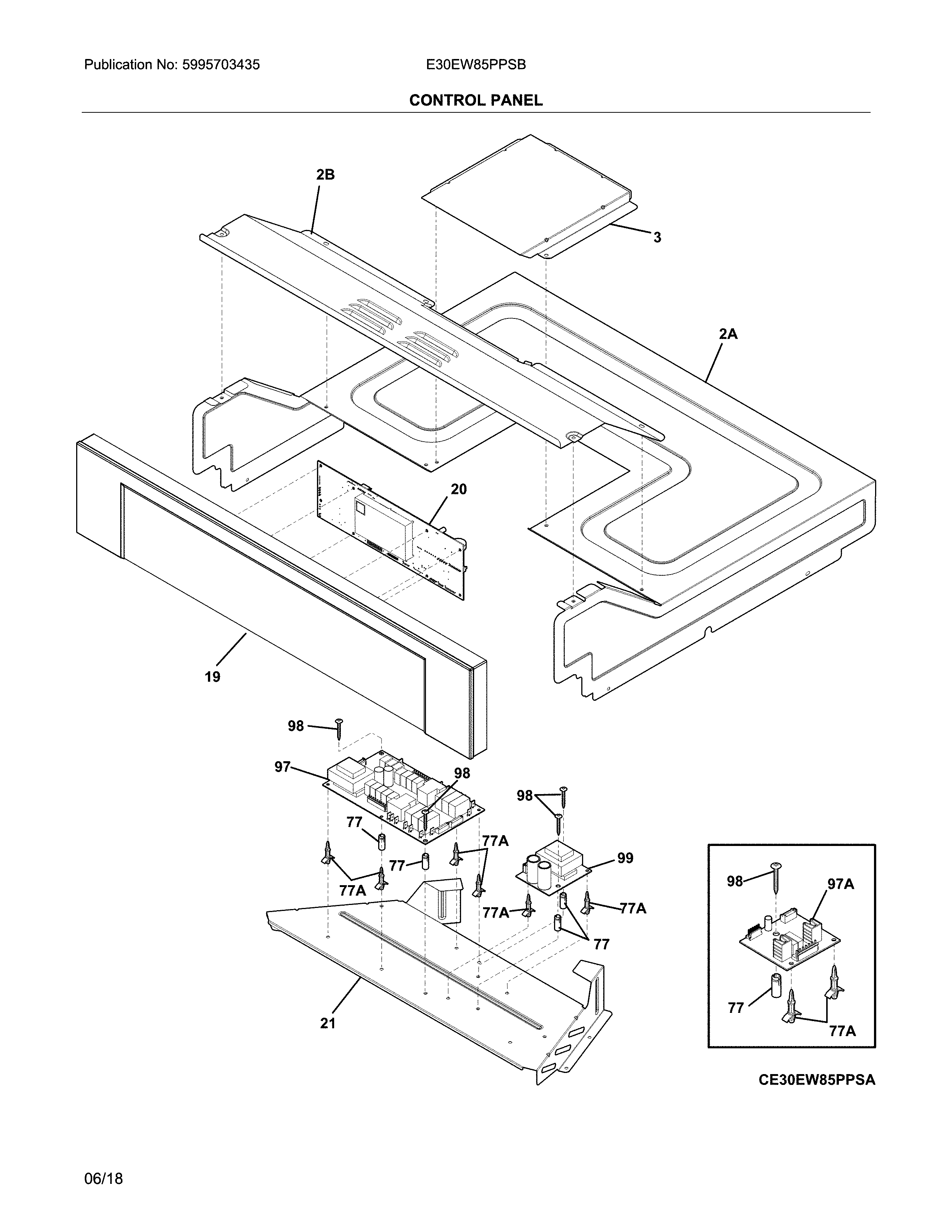 Publication No: 5995703435

E30EW85PPSB

CONTROL PANEL

2B
3
2A
20
19
98
97
98
98
77
77A
77
99
77A
77A
77A
77
21
98
97A
77
77A

CE30EW85PPSA

06/18