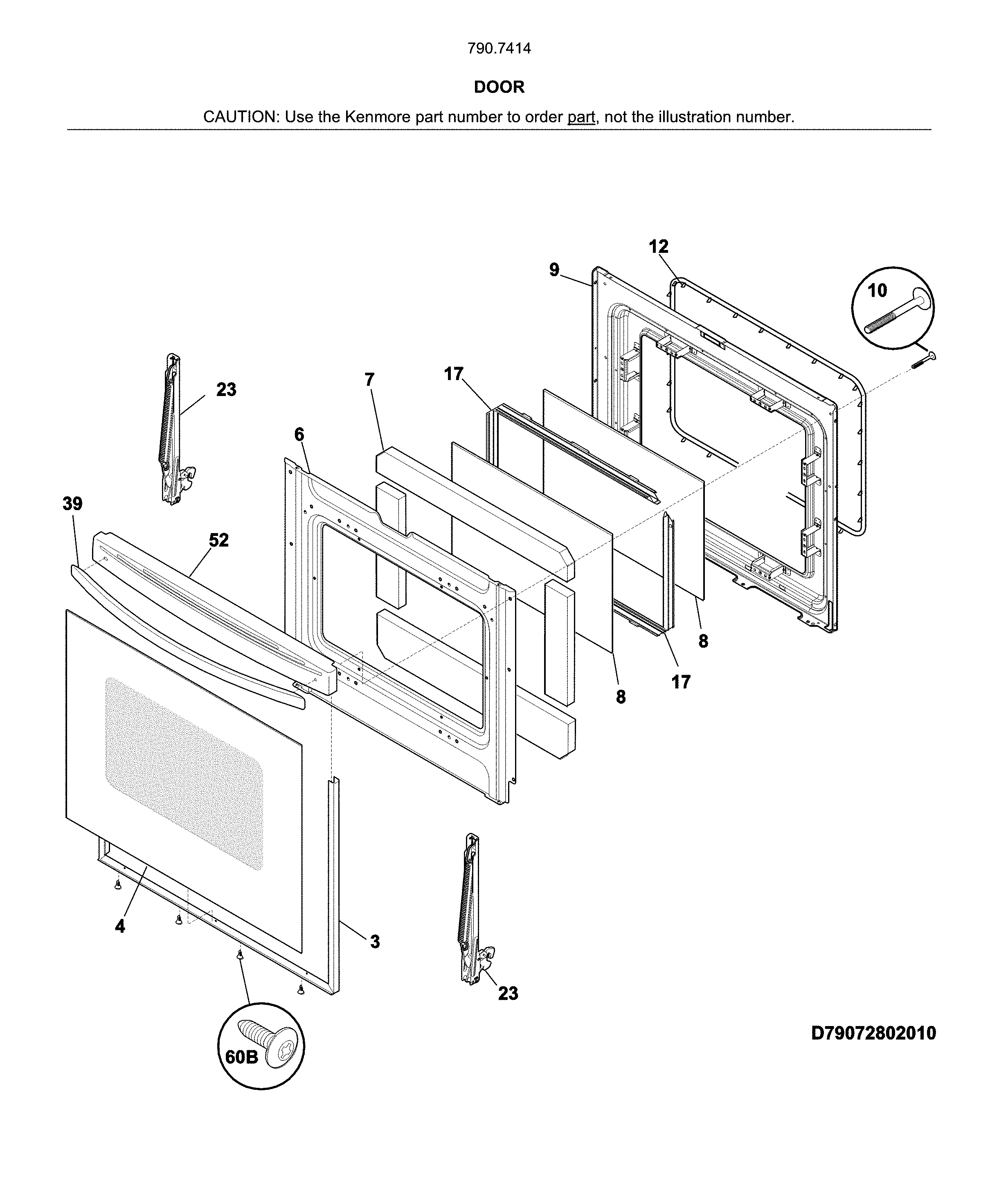 790.7414

DOOR

CAUTION: Use the Kenmore part number to order part, not the illustration number.

12
9
10
23
7
17
6
39
52
8
17
8
4
3
23
60B
D79072802010