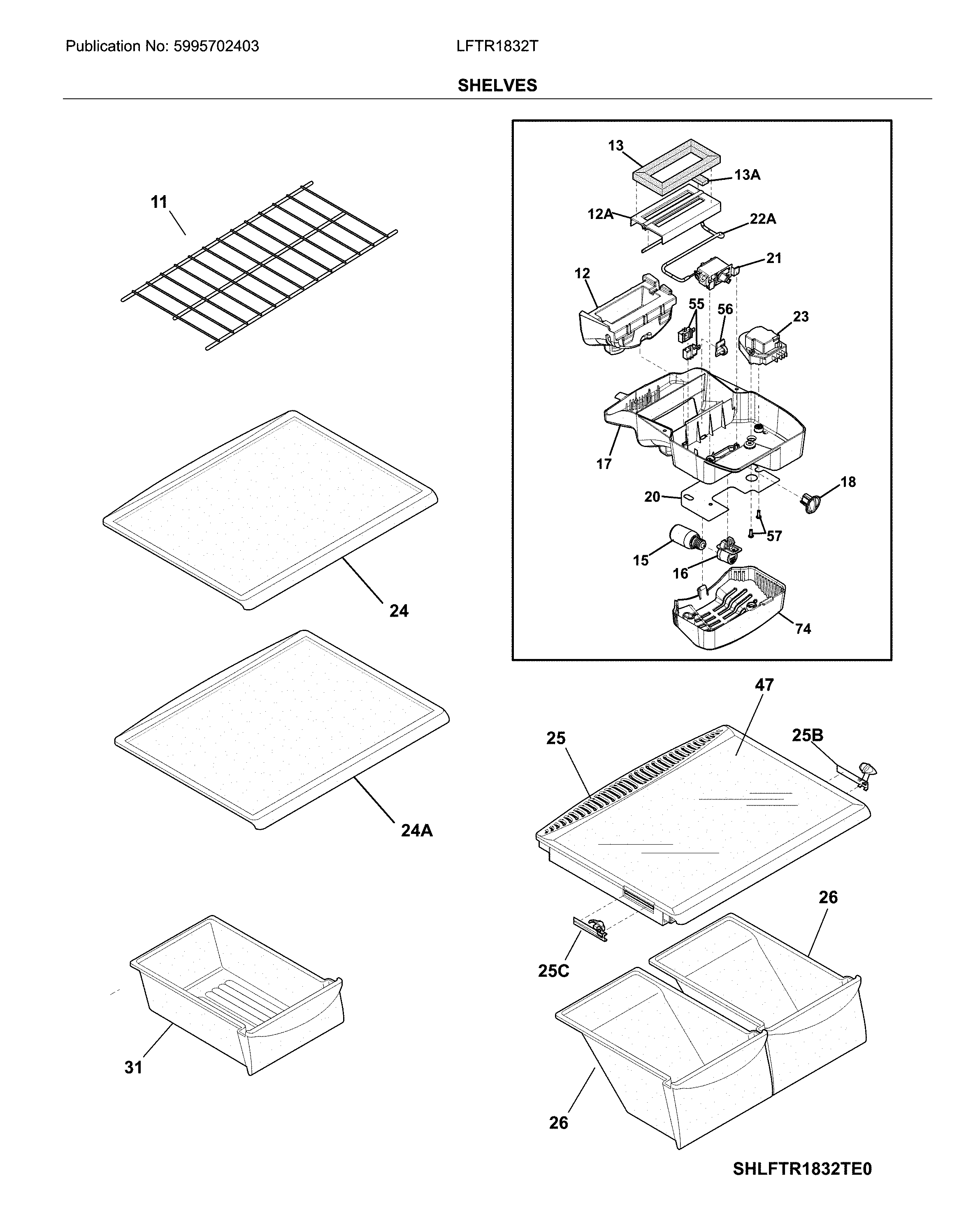 Publication No: 5995702403

LFTR1832T

SHELVES

11

24

24A

31

13

13A

12A

22A

21

12

55

56

23

17

18

20

57

15

16

74

47

25

25B

25C

26

26

SHLFTR1832TE0