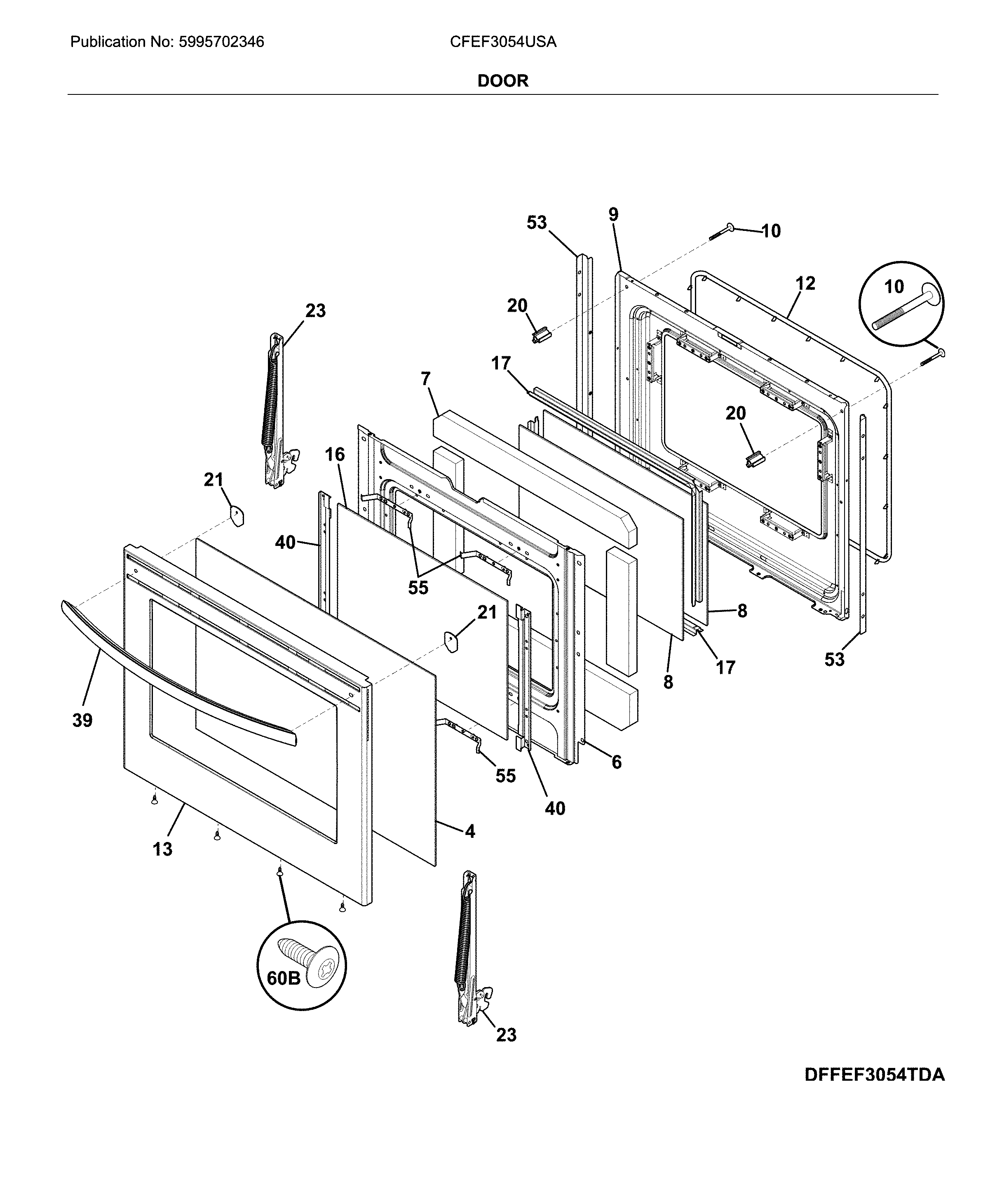 Publication No: 5995702346

CFEF3054USA

DOOR

53
9
10
12
10
20
23
17
7
20
16
21
40
55
21
8
8
17
53
39
6
55
40
4
13
60B
23

DFFEF3054TDA