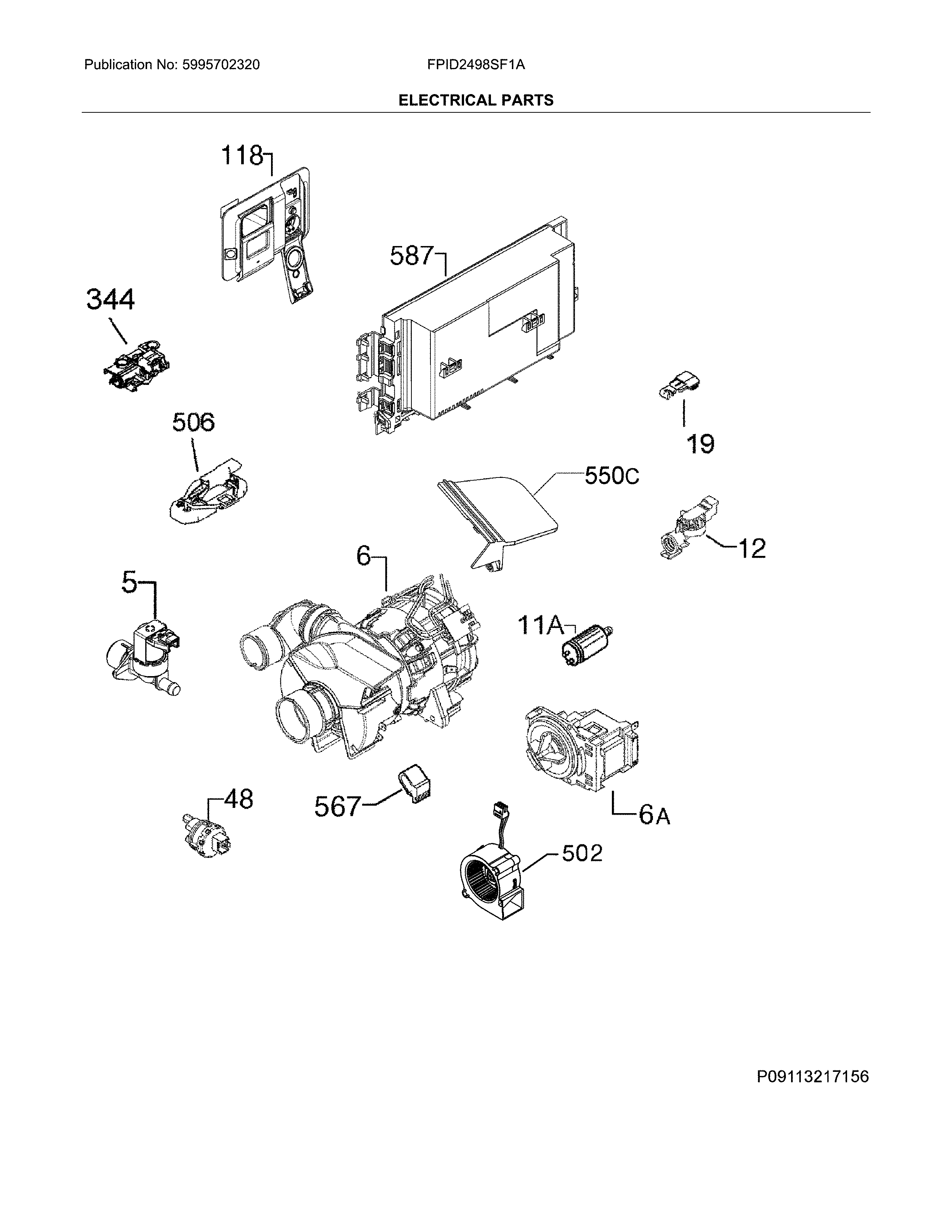 Publication No: 5995702320

FPID2498SF1A

ELECTRICAL PARTS

118

587

344

506

19

550C

12

6

5

11A

48

567

6A

502

P09113217156